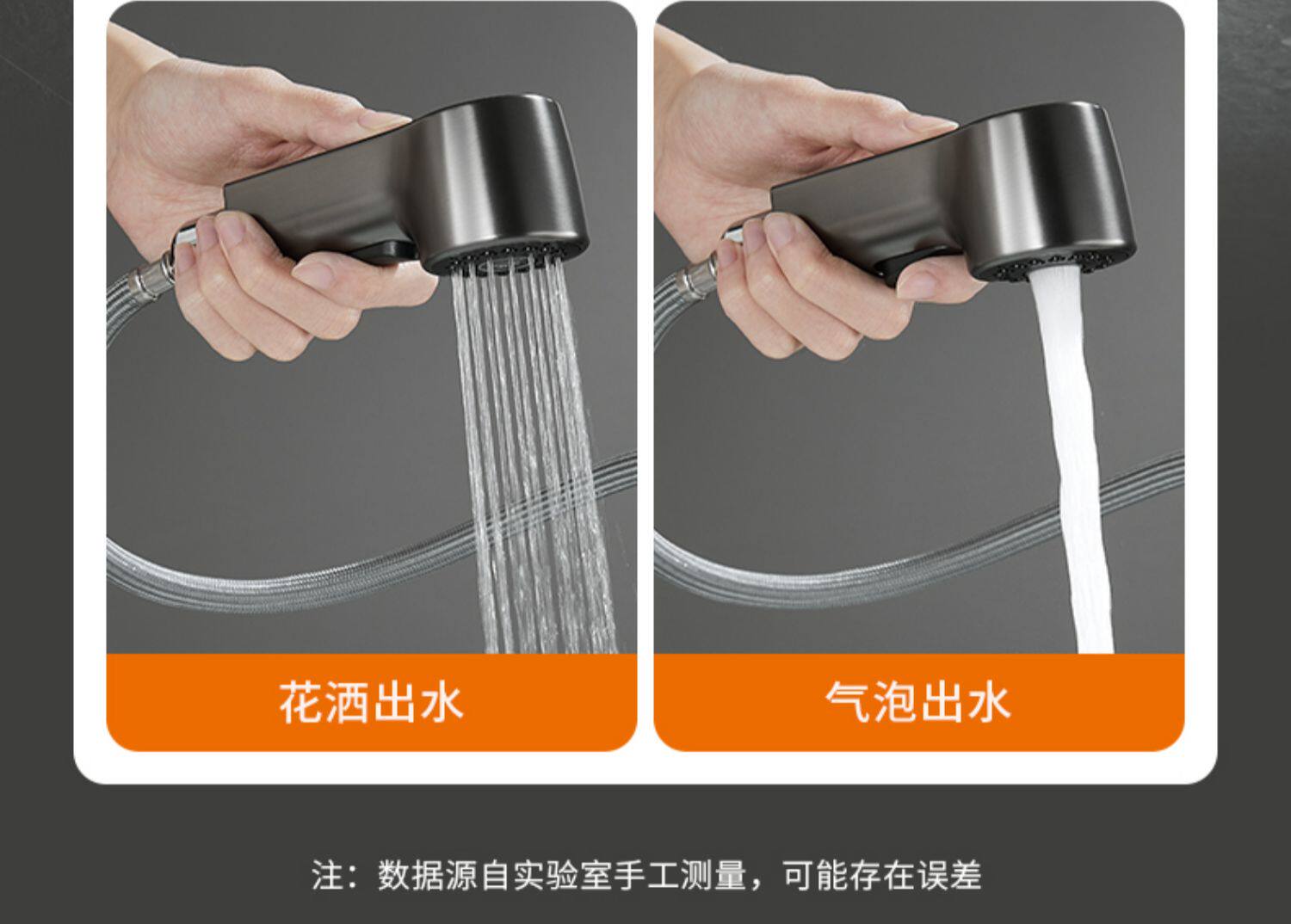 花洒出水

气泡出水

注：数据源自实验室手工测量，可能存在误差