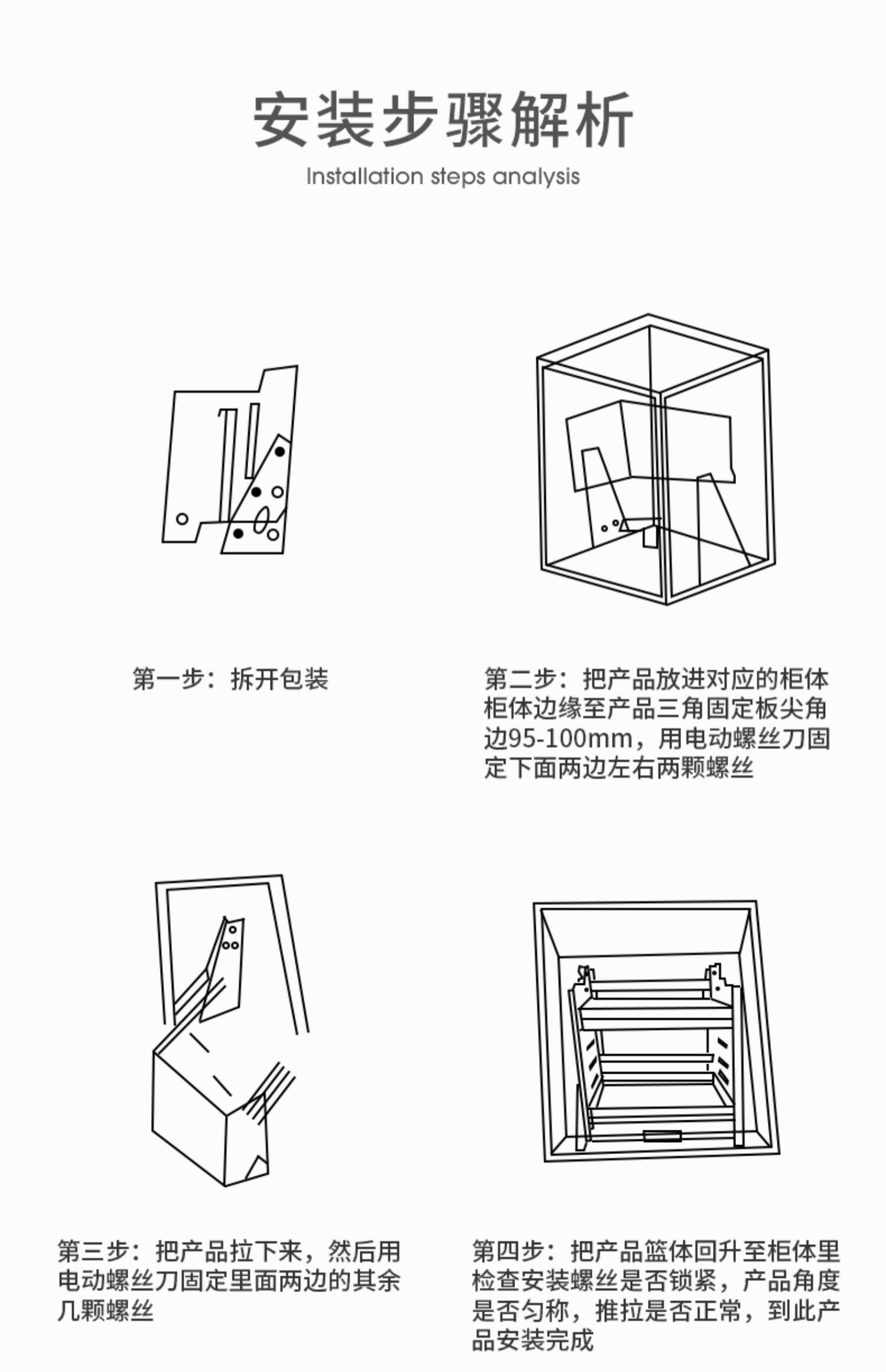 安装步骤解析

Installation steps analysis

第一步：拆开包装

第二步：把产品放进对应的柜体柜体边缘至产品三角固定板尖角边95-100mm，用电动螺丝刀固定下面两边左右两颗螺丝

第三步：把产品拉下来，然后用电动螺丝刀固定里面两边的其余几颗螺丝

第四步：把产品篮体回升至柜体里检查安装螺丝是否锁紧，产品角度是否匀称，推拉是否正常，到此产品安装完成