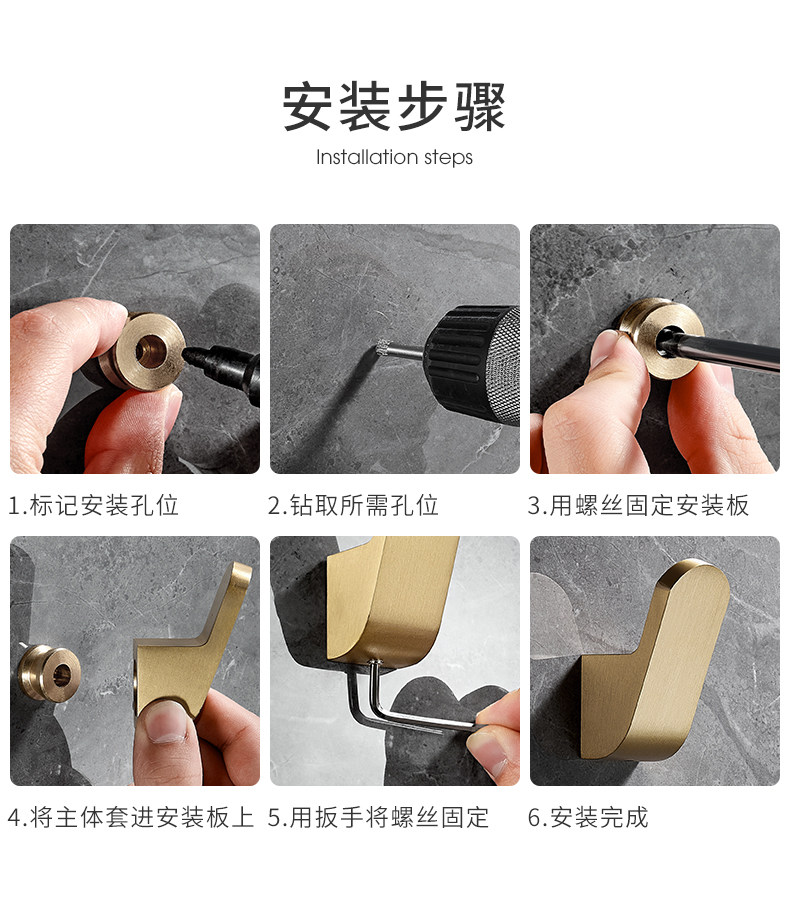 安装步骤

Installation steps

1.标记安装孔位

2.钻取所需孔位

3.用螺丝固定安装板

4.将主体套进安装板上

5.用扳手将螺丝固定

6.安装完成