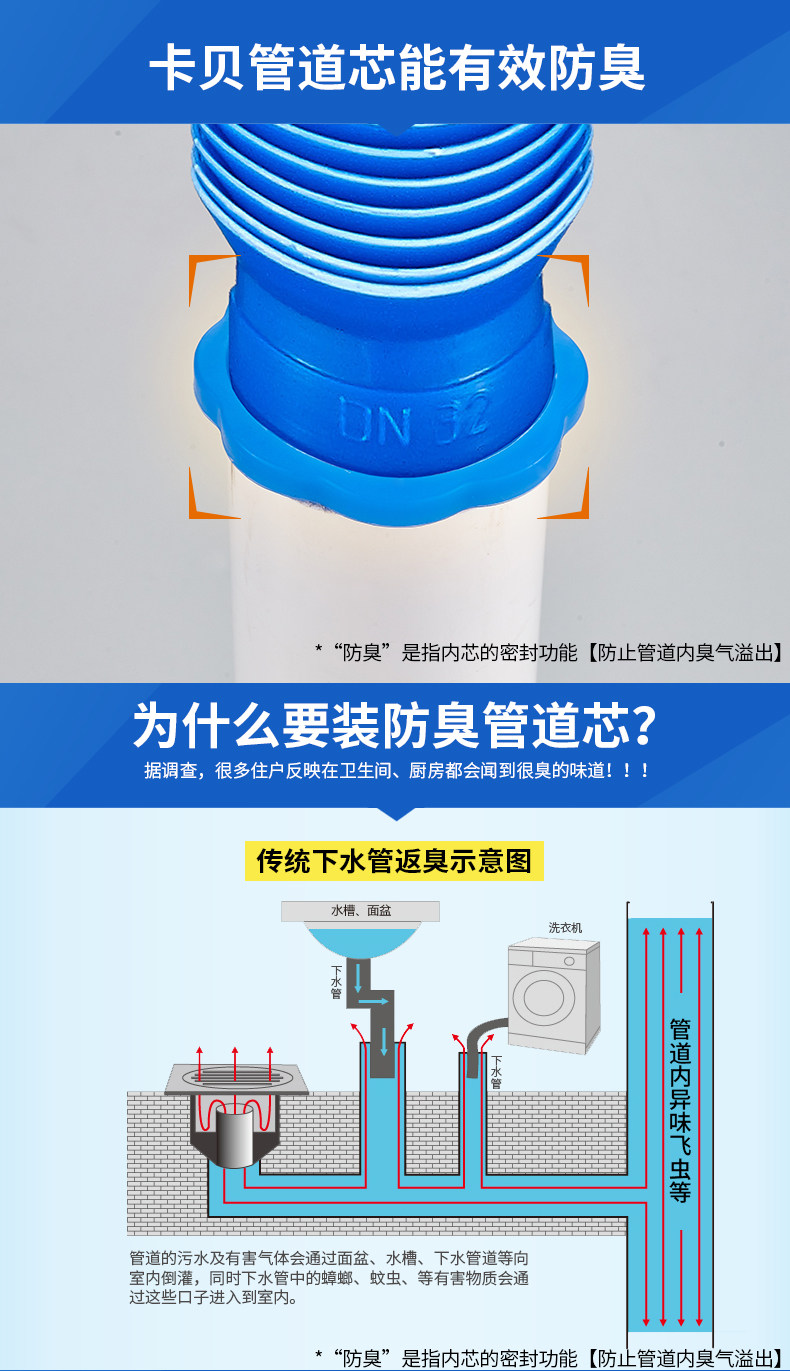 卡贝管道芯能有效防臭

DN 32

*“防臭”是指内芯的密封功能【防止管道内臭气溢出】

为什么要装防臭管道芯?

据调查，很多住户反映在卫生间、厨房都会闻到很臭的味道！！！

传统下水管返臭示意图

水槽、面盆

下水管

洗衣机

下水管

管道内异味飞虫等

管道的污水及有害气体会通过面盆、水槽、下水管道等向室内倒灌，同时下水管中的蟑螂、蚊虫、等有害物质会通过这些口子进入到室内。

*“防臭”是指内芯的密封功能【防止管道内臭气溢出】