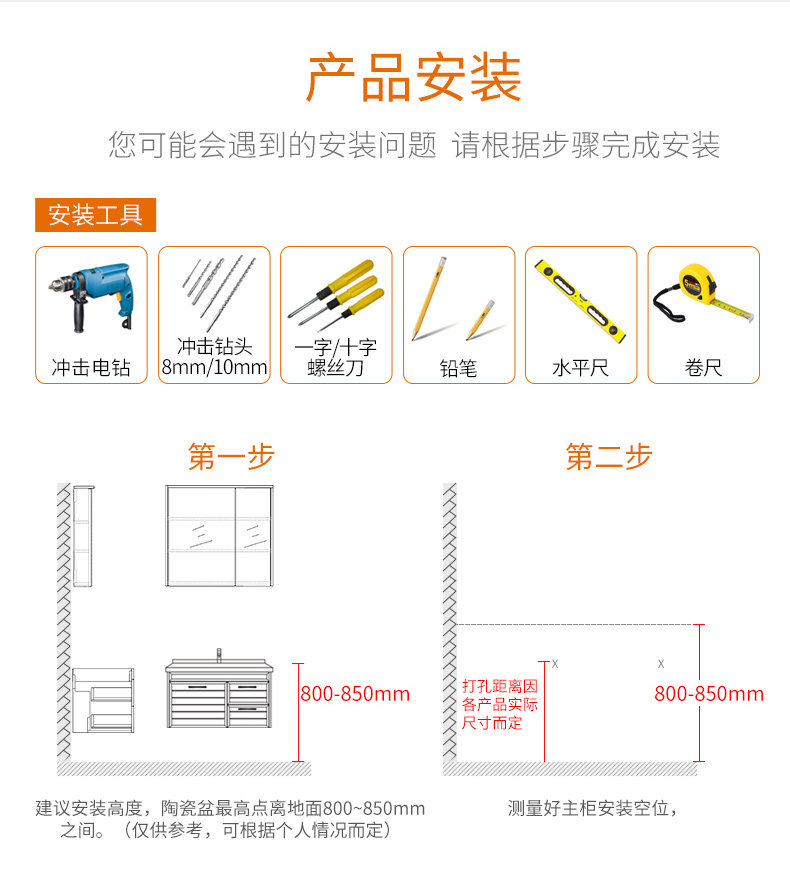 产品安装

您可能会遇到的安装问题 请根据步骤完成安装

安装工具

冲击电钻

冲击钻头
8mm/10mm

一字/十字
螺丝刀

铅笔

水平尺

卷尺

第一步

800-850mm

建议安装高度，陶瓷盆最高点离地面800~850mm之间。（仅供参考，可根据个人情况而定）

第二步

打孔距离因各产品实际尺寸而定

x

x

800-850mm

测量好主柜安装空位，