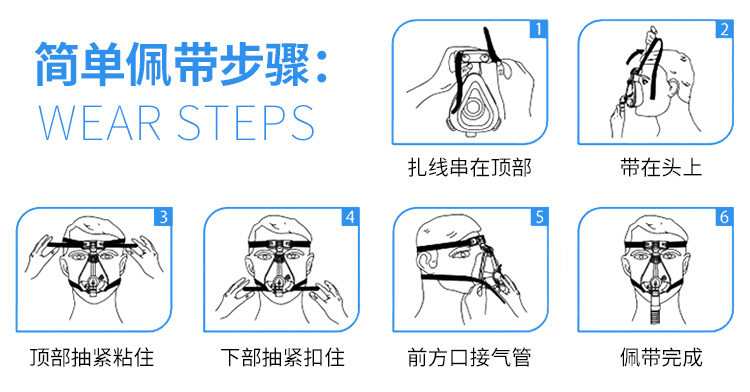 简单佩带步骤：
WEAR STEPS

1
扎线串在顶部

2
带在头上

3
顶部抽紧粘住

4
下部抽紧扣住

5
前方口接气管

6
佩带完成