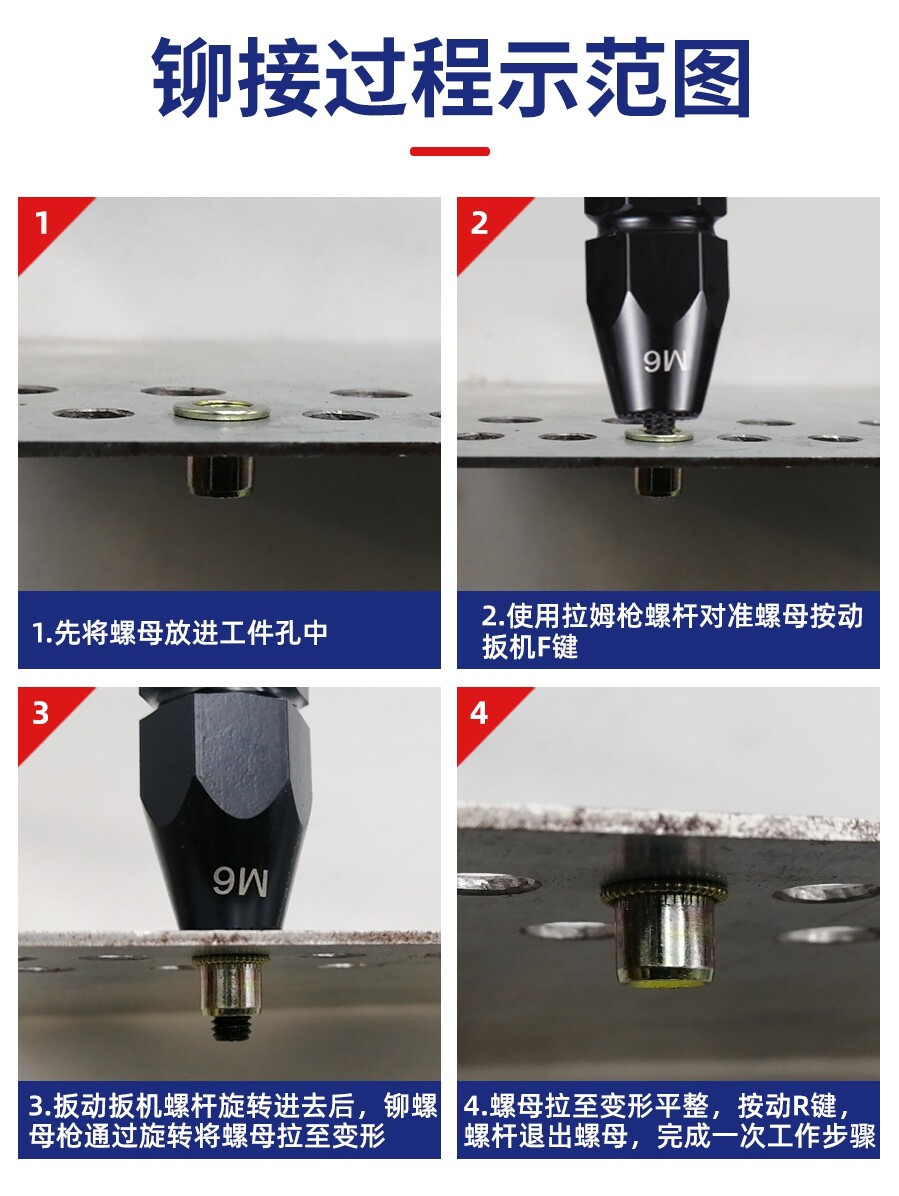 铆接过程示范图

1

1.先将螺母放进工件孔中

2

M6

2.使用拉姆枪螺杆对准螺母按动扳机F键

3

M6

3.扳动扳机螺杆旋转进去后，铆螺母枪通过旋转将螺母拉至变形

4

4.螺母拉至变形平整，按动R键，螺杆退出螺母，完成一次工作步骤