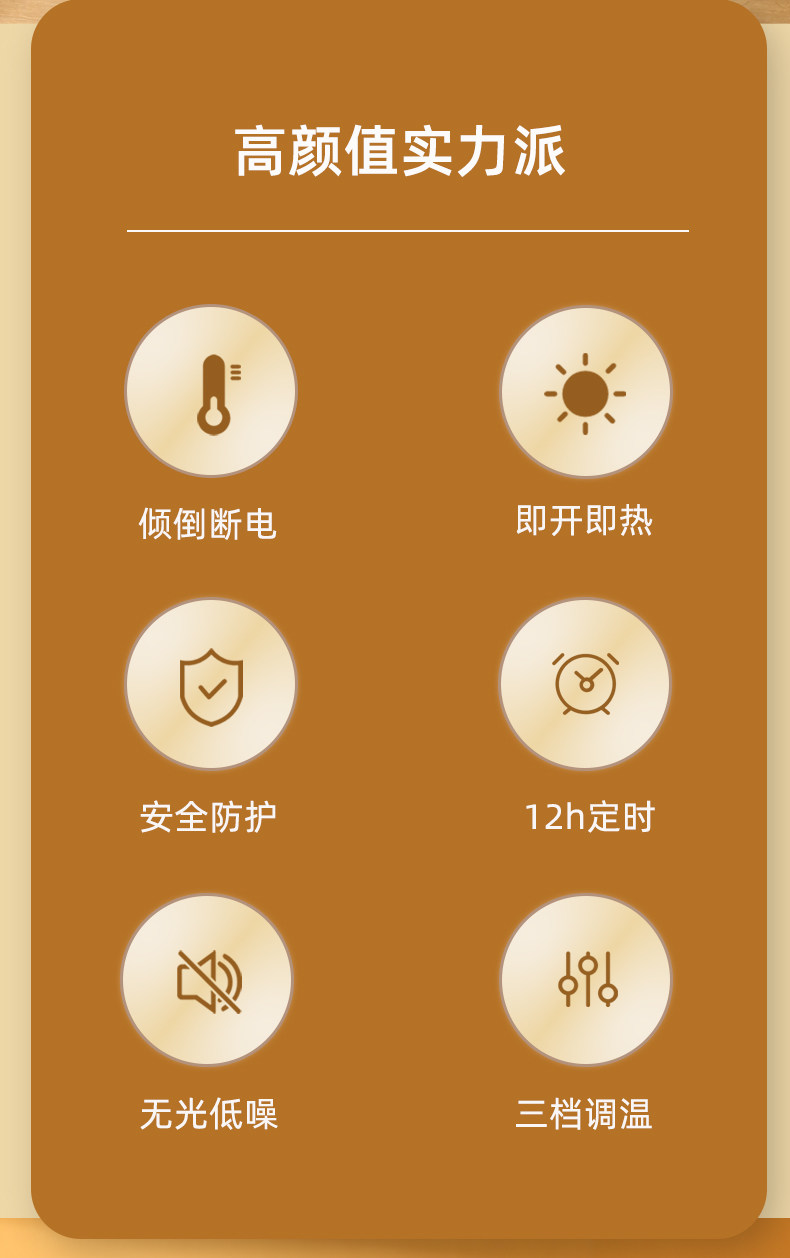 高颜值实力派

倾倒断电

即开即热

安全防护

12h定时

无光低噪

三档调温