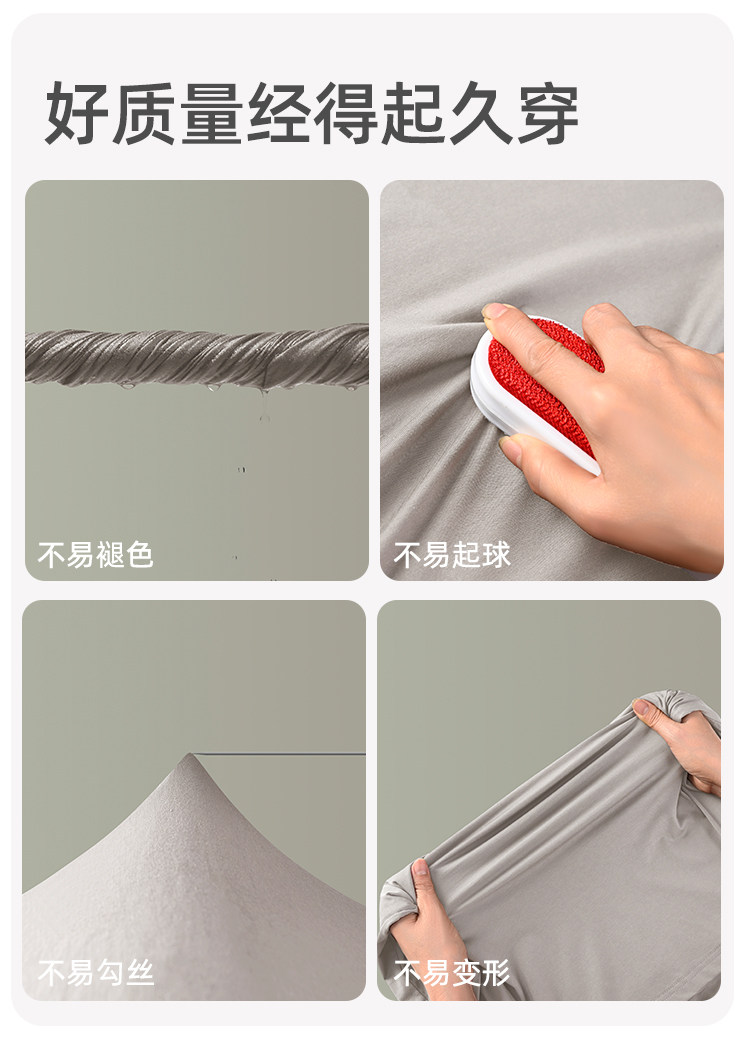 好质量经得起久穿

不易褪色

不易起球

不易勾丝

不易变形