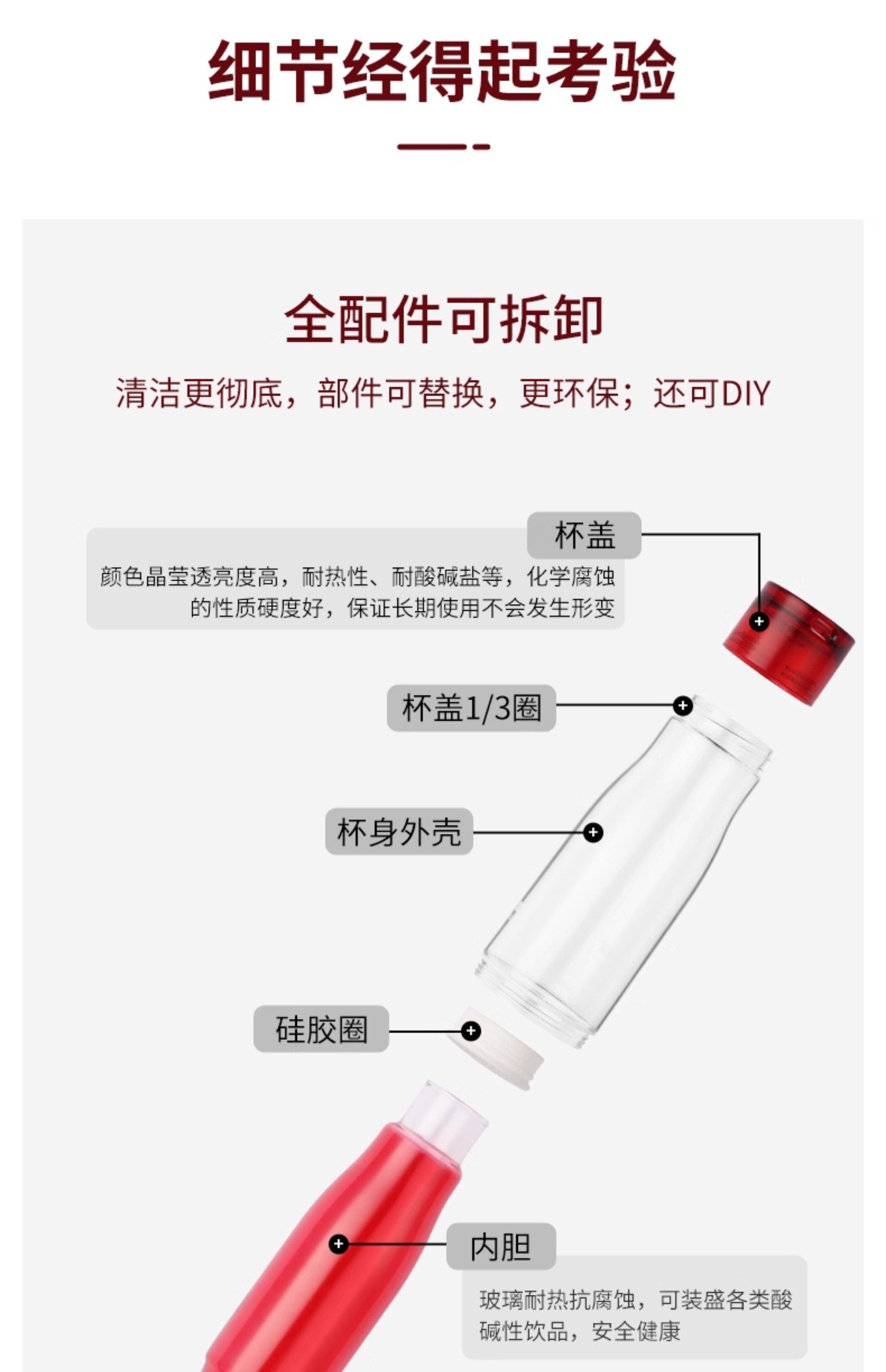 细节经得起考验

全配件可拆卸

清洁更彻底，部件可替换，更环保；还可DIY

杯盖

颜色晶莹透亮度高，耐热性、耐酸碱盐等，化学腐蚀的性质硬度好，保证长期使用不会发生形变

杯盖1/3圈

杯身外壳

硅胶圈

内胆

玻璃耐热抗腐蚀，可装盛各类酸碱性饮品，安全健康