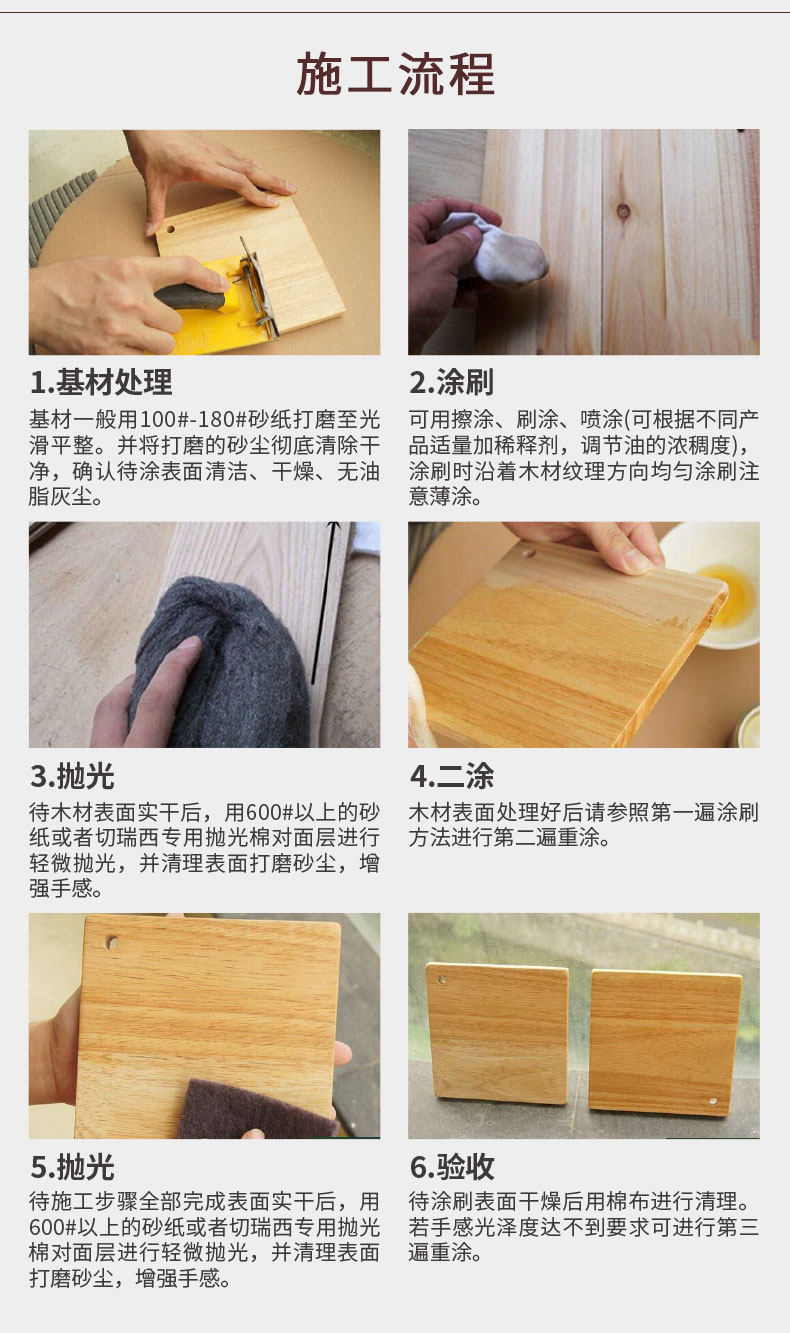 施工流程

1.基材处理
基材一般用100#-180#砂纸打磨至光滑平整。并将打磨的砂尘彻底清除干净，确认待涂表面清洁、干燥、无油脂灰尘。

2.涂刷
可用擦涂、刷涂、喷涂(可根据不同产品适量加稀释剂，调节油的浓稠度)，涂刷时沿着木材纹理方向均匀涂刷注意薄涂。

3.抛光
待木材表面实干后，用600#以上的砂纸或者切瑞西专用抛光棉对面层进行轻微抛光，并清理表面打磨砂尘，增强手感。

4.二涂
木材表面处理好后请参照第一遍涂刷方法进行第二遍重涂。

5.抛光
待施工步骤全部完成表面实干后，用600#以上的砂纸或者切瑞西专用抛光棉对面层进行轻微抛光，并清理表面打磨砂尘，增强手感。

6.验收
待涂刷表面干燥后用棉布进行清理。若手感光泽度达不到要求可进行第三遍重涂。