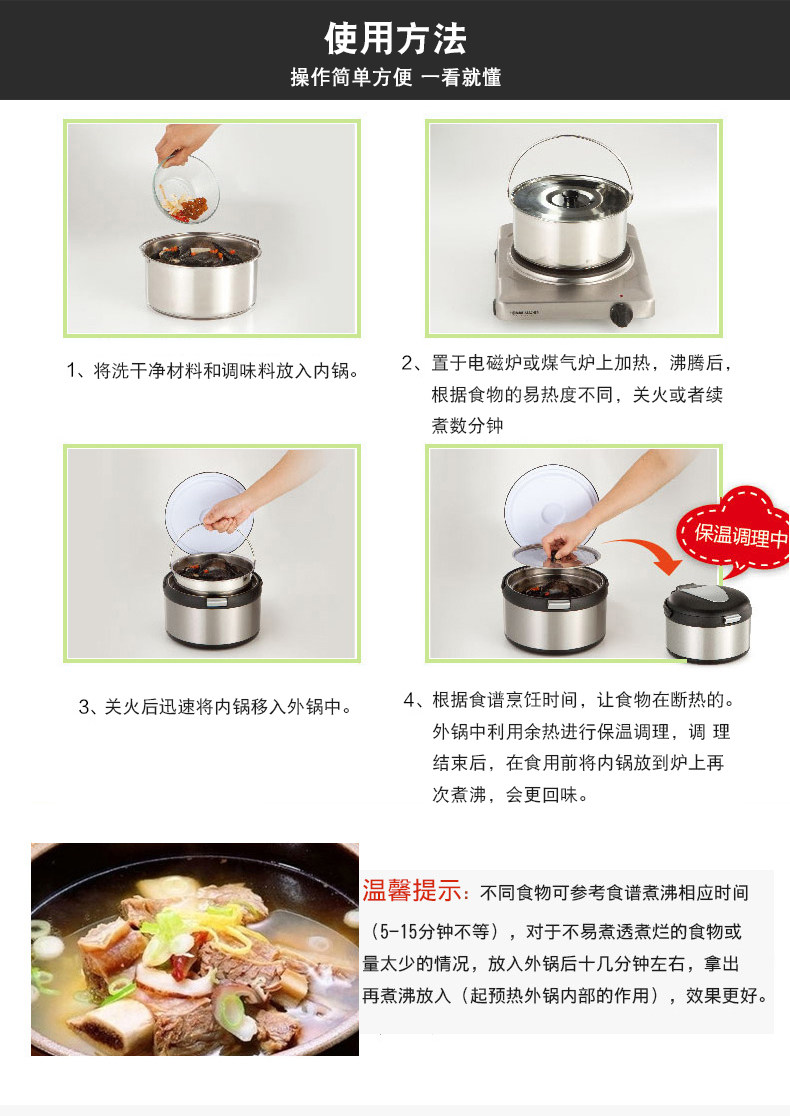 使用方法
操作简单方便 一看就懂

1、将洗干净材料和调味料放入内锅。

2、置于电磁炉或煤气炉上加热，沸腾后，根据食物的易热度不同，关火或者续煮数分钟

3、关火后迅速将内锅移入外锅中。

保温调理中

4、根据食谱烹饪时间，让食物在断热的。外锅中利用余热进行保温调理，调 理结束后，在食用前将内锅放到炉上再次煮沸，会更回味。

温馨提示：不同食物可参考食谱煮沸相应时间（5-15分钟不等），对于不易煮透煮烂的食物或量太少的情况，放入外锅后十几分钟左右，拿出再煮沸放入（起预热外锅内部的作用），效果更好。