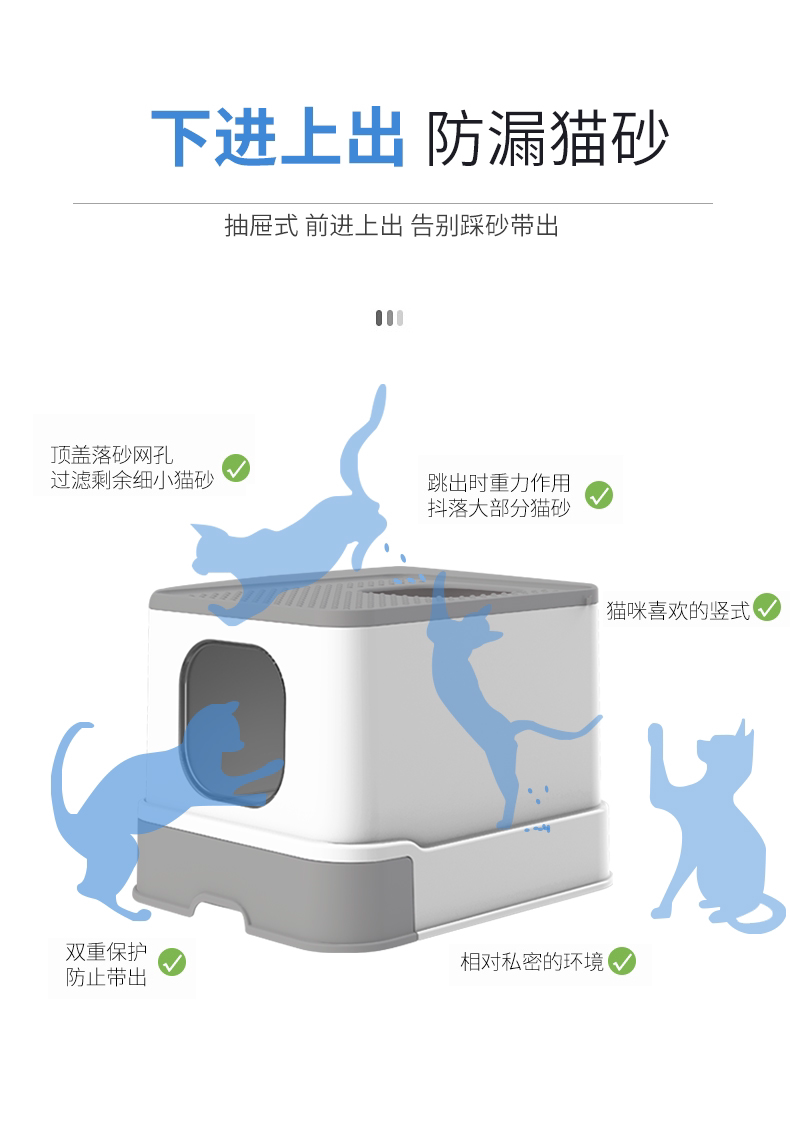 下进上出 防漏猫砂

抽屉式 前进上出 告别踩砂带出

顶盖落砂网孔
过滤剩余细小猫砂

跳出时重力作用
抖落大部分猫砂

猫咪喜欢的竖式

双重保护
防止带出

相对私密的环境