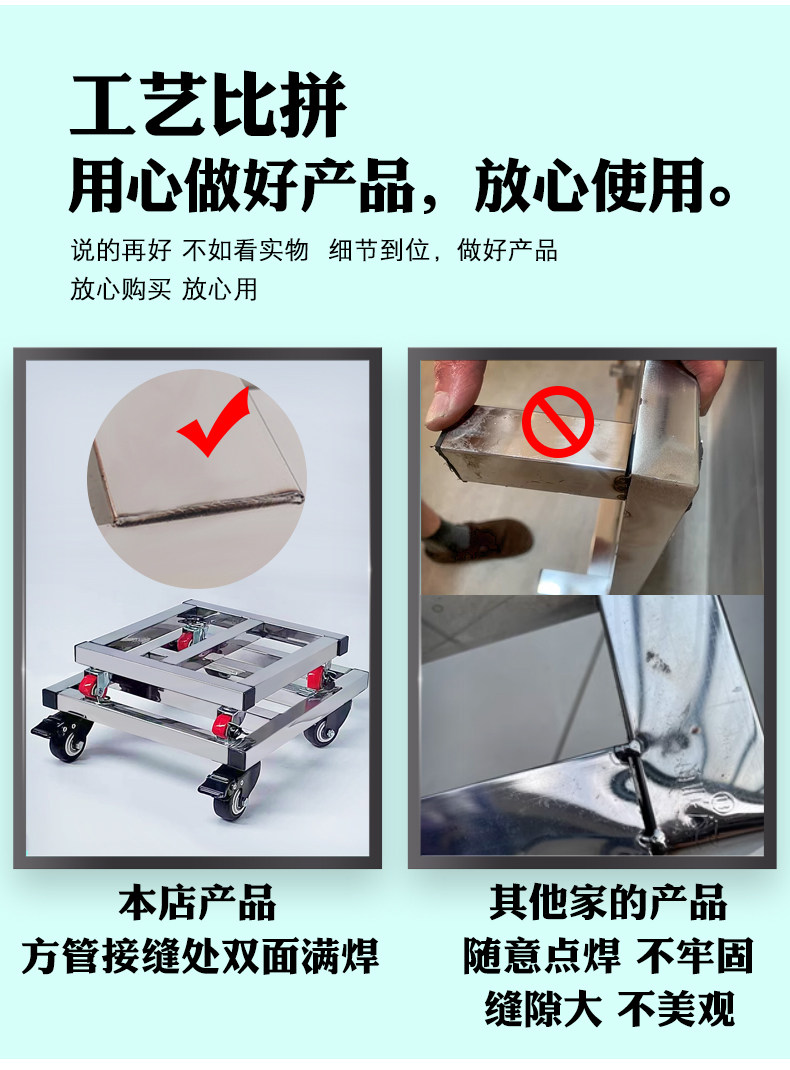 工艺比拼
用心做好产品，放心使用。

说的再好 不如看实物 细节到位，做好产品
放心购买 放心用

本店产品
方管接缝处双面满焊

其他家的产品
随意点焊 不牢固
缝隙大 不美观