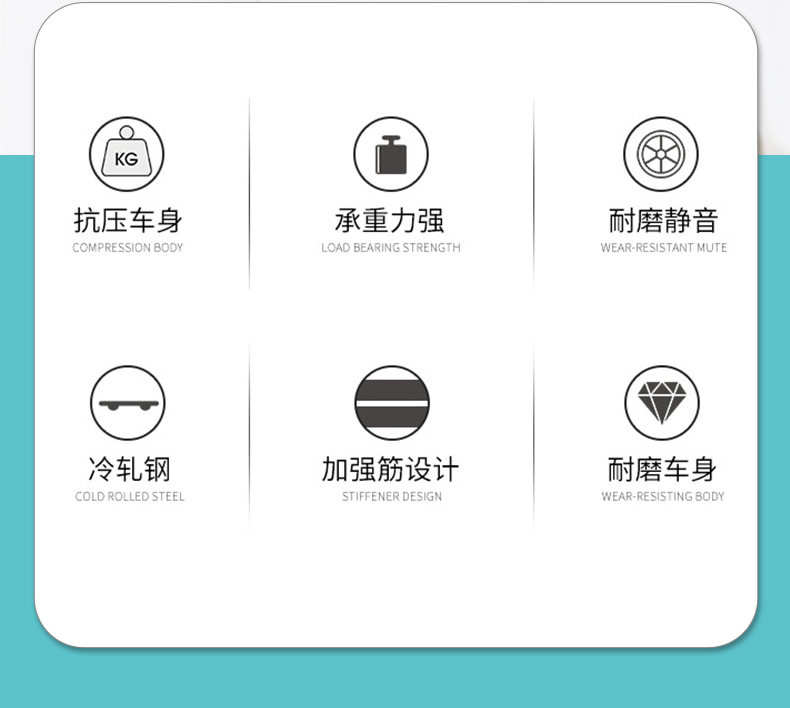 KG

抗压车身
COMPRESSION BODY

承重力强
LOAD BEARING STRENGTH

耐磨静音
WEAR-RESISTANT MUTE

冷轧钢
COLD ROLLED STEEL

加强筋设计
STIFFENER DESIGN

耐磨车身
WEAR-RESISTING BODY