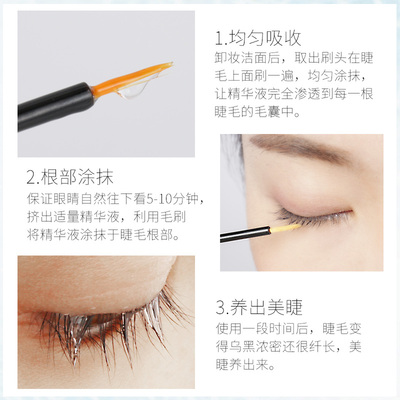 1.均匀吸收
卸妆洁面后，取出刷头在睫毛上面刷一遍，均匀涂抹，让精华液完全渗透到每一根睫毛的毛囊中。

2.根部涂抹
保证眼睛自然往下看5-10分钟，挤出适量精华液，利用毛刷将精华液涂抹于睫毛根部。

3.养出美睫
使用一段时间后，睫毛变得乌黑浓密还很纤长，美睫养出来。