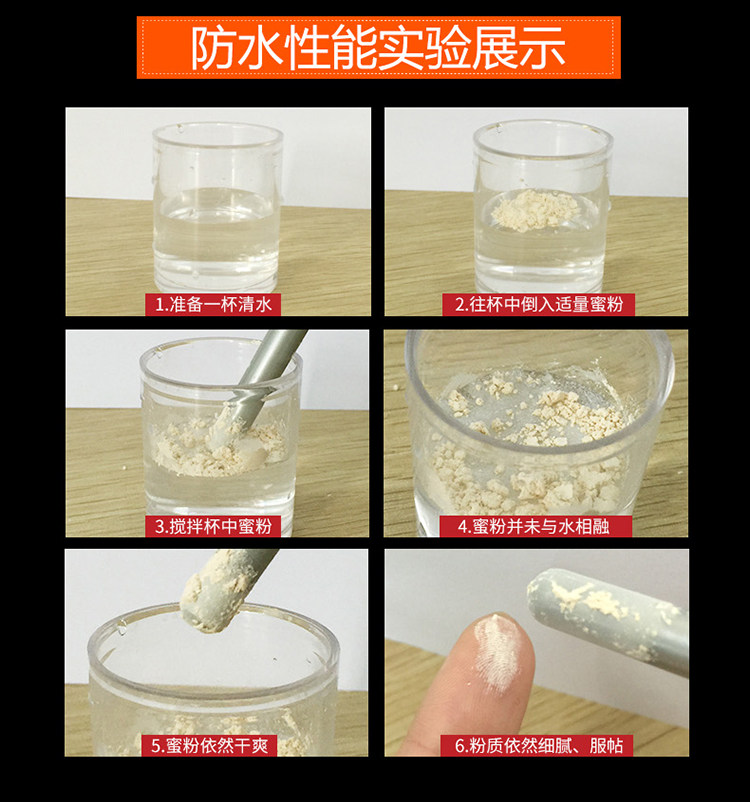 防水性能实验展示

1.准备一杯清水

2.往杯中倒入适量蜜粉

3.搅拌杯中蜜粉

4.蜜粉并未与水相融

5.蜜粉依然干爽

6.粉质依然细腻、服帖