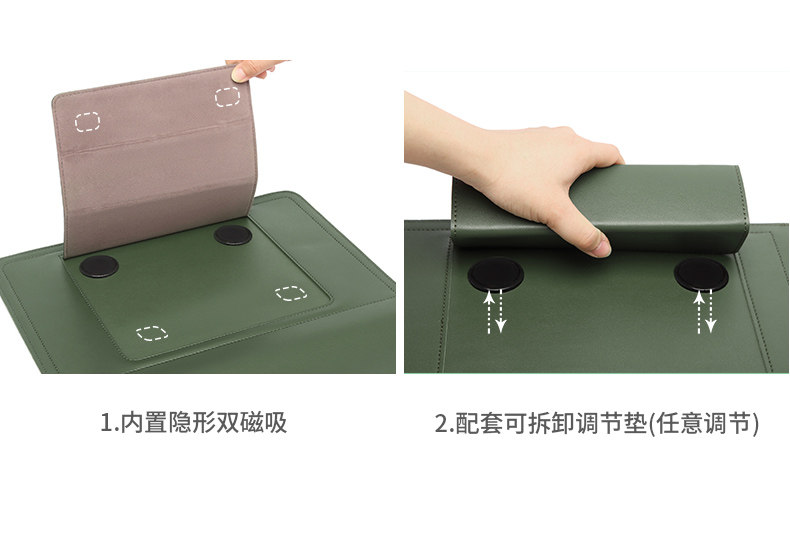 1.内置隐形双磁吸

2.配套可拆卸调节垫(任意调节)