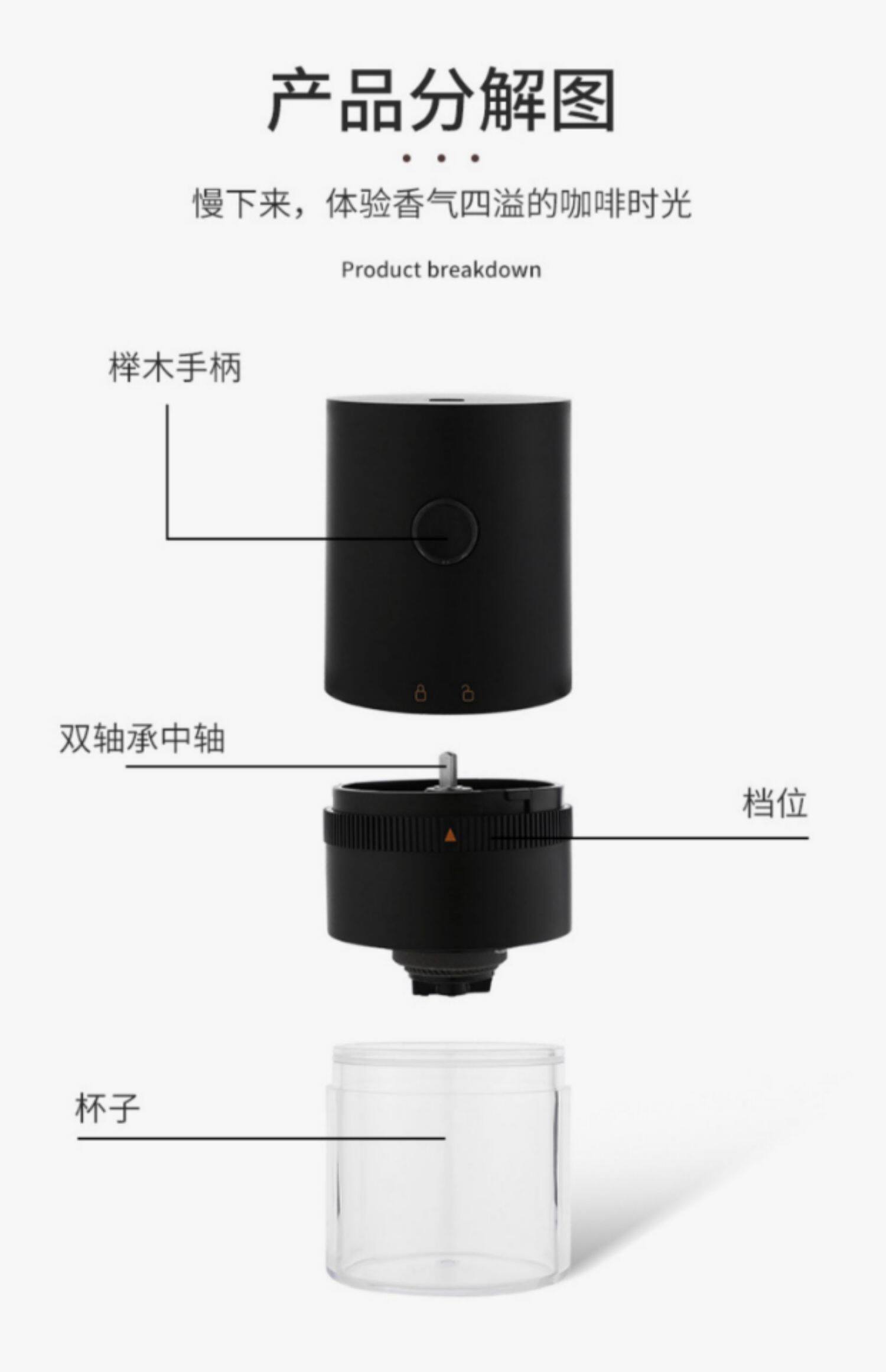 产品分解图

慢下来，体验香气四溢的咖啡时光

Product breakdown

榉木手柄

双轴承中轴

档位

杯子