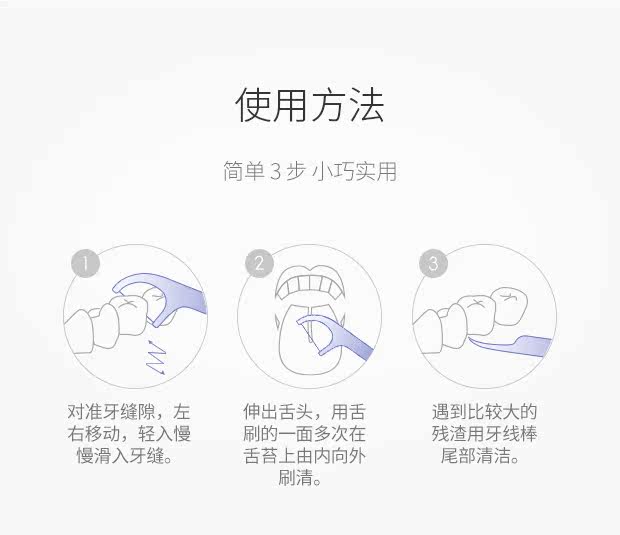 使用方法

简单 3 步 小巧实用

1

对准牙缝隙，左右移动，轻入慢慢滑入牙缝。

2

伸出舌头，用舌刷的一面多次在舌苔上由内向外刷清。

3

遇到比较大的残渣用牙线棒尾部清洁。