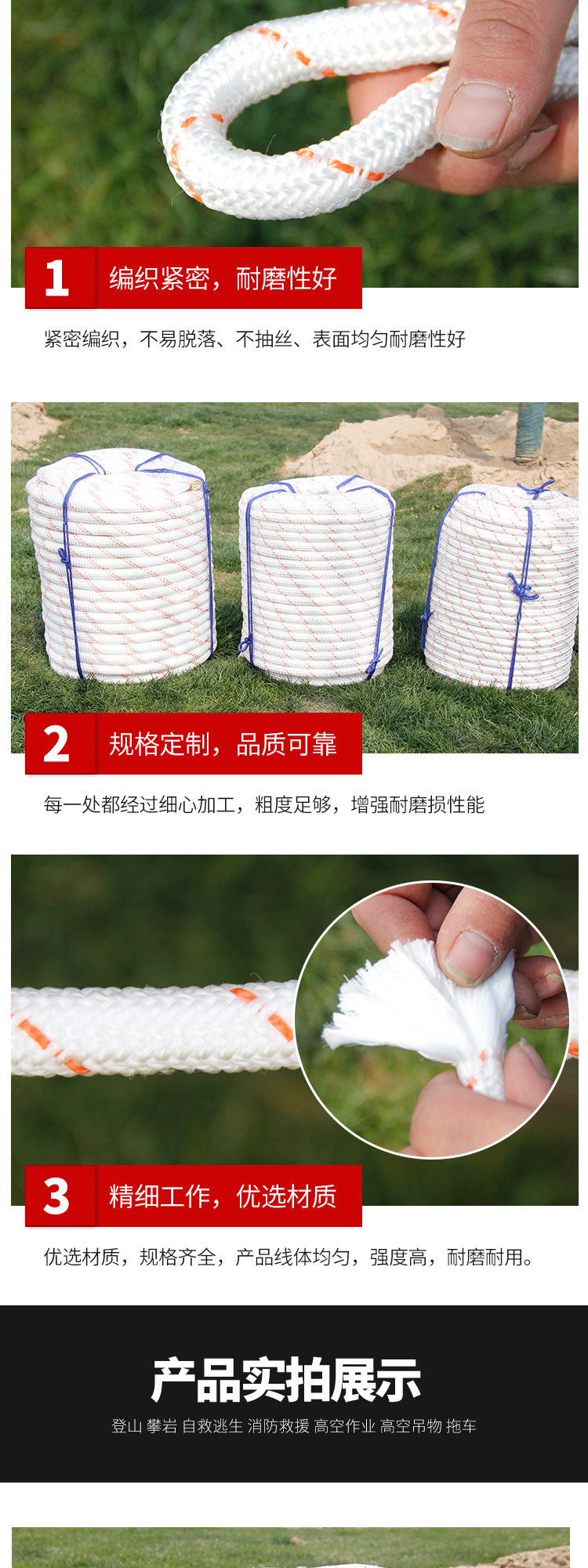 1 编织紧密，耐磨性好

紧密编织，不易脱落、不抽丝、表面均匀耐磨性好

2 规格定制，品质可靠

每一处都经过细心加工，粗度足够，增强耐磨损性能

3 精细工作，优选材质

优选材质，规格齐全，产品线体均匀，强度高，耐磨耐用。

产品实拍展示

登山 攀岩 自救逃生 消防救援 高空作业 高空吊物 拖车