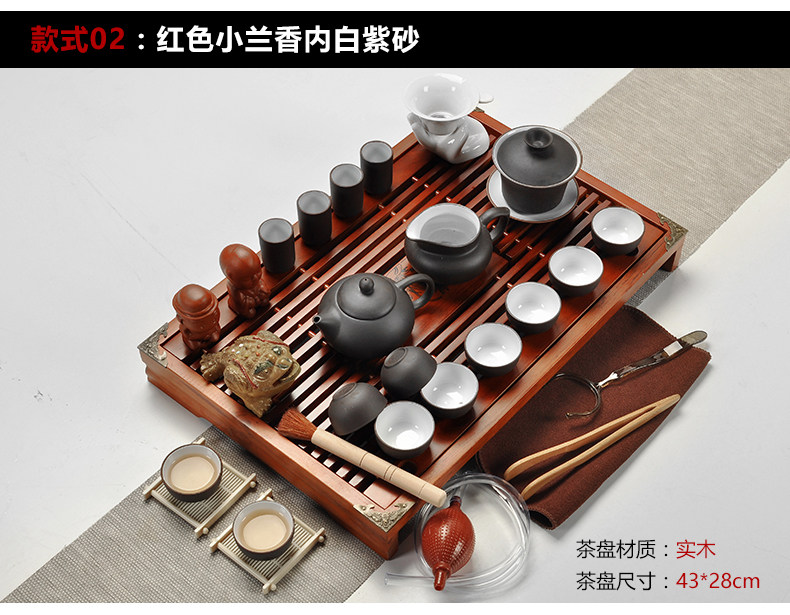 款式02：红色小兰香内白紫砂

茶盘材质：实木
茶盘尺寸：43*28cm