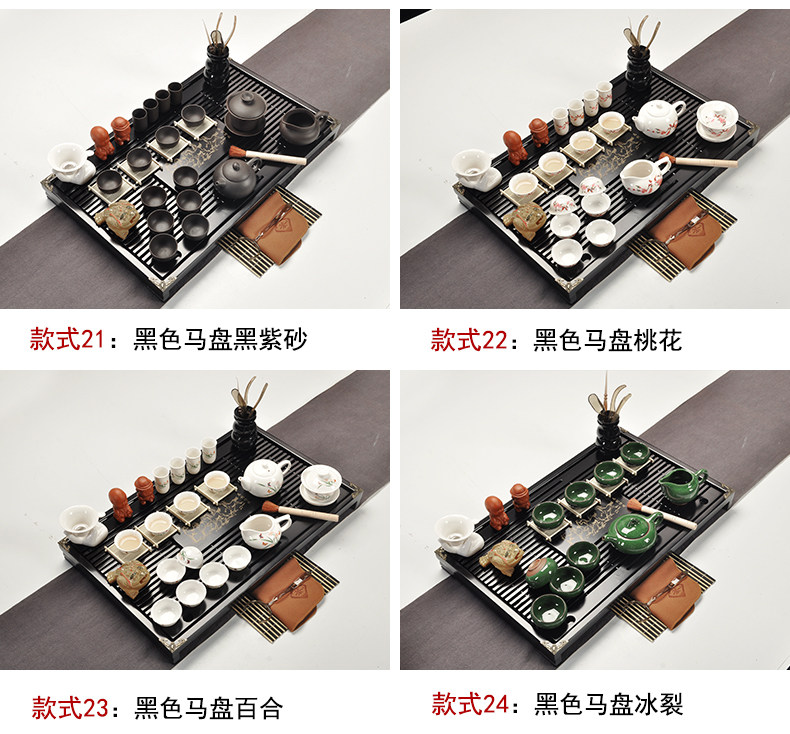 款式21：黑色马盘黑紫砂

款式22：黑色马盘桃花

款式23：黑色马盘百合

款式24：黑色马盘冰裂