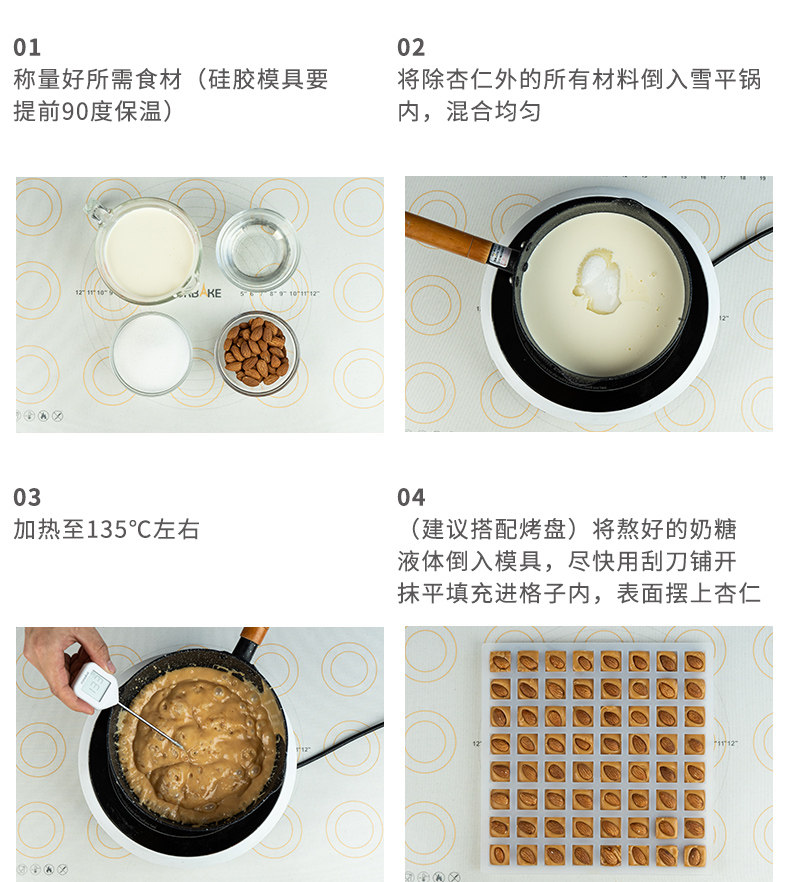 01
称量好所需食材（硅胶模具要提前90度保温）

02
将除杏仁外的所有材料倒入雪平锅内，混合均匀

03
加热至135°C左右

04
（建议搭配烤盘）将熬好的奶糖液体倒入模具，尽快用刮刀铺开抹平填充进格子内，表面摆上杏仁