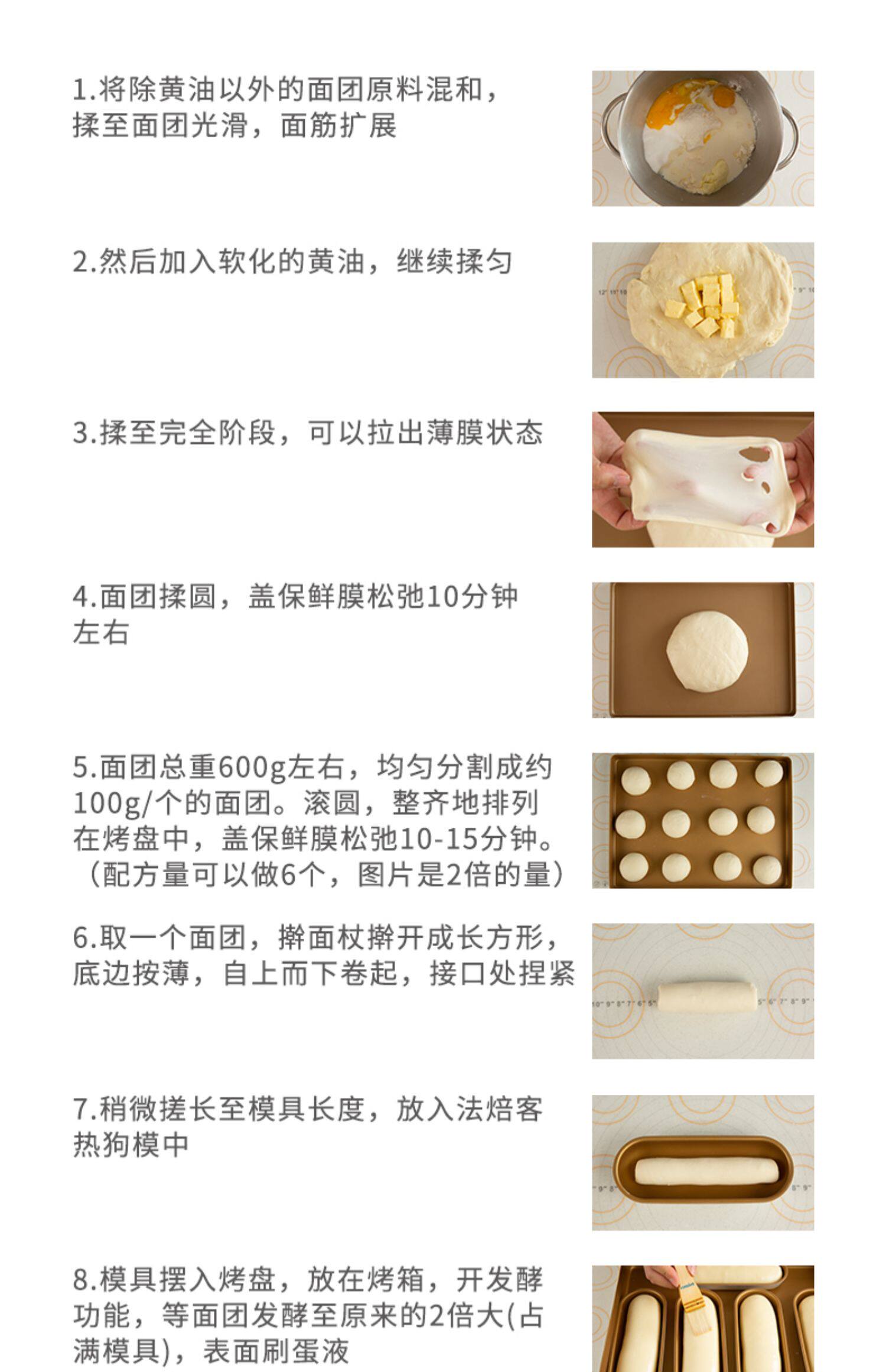 1.将除黄油以外的面团原料混和，揉至面团光滑，面筋扩展

2.然后加入软化的黄油，继续揉匀

3.揉至完全阶段，可以拉出薄膜状态

4.面团揉圆，盖保鲜膜松弛10分钟左右

5.面团总重600g左右，均匀分割成约100g/个的面团。滚圆，整齐地排列在烤盘中，盖保鲜膜松弛10-15分钟。（配方量可以做6个，图片是2倍的量）

6.取一个面团，擀面杖擀开成长方形，底边按薄，自上而下卷起，接口处捏紧

7.稍微搓长至模具长度，放入法焙客热狗模中

8.模具摆入烤盘，放在烤箱，开发酵功能，等面团发酵至原来的2倍大(占满模具)，表面刷蛋液