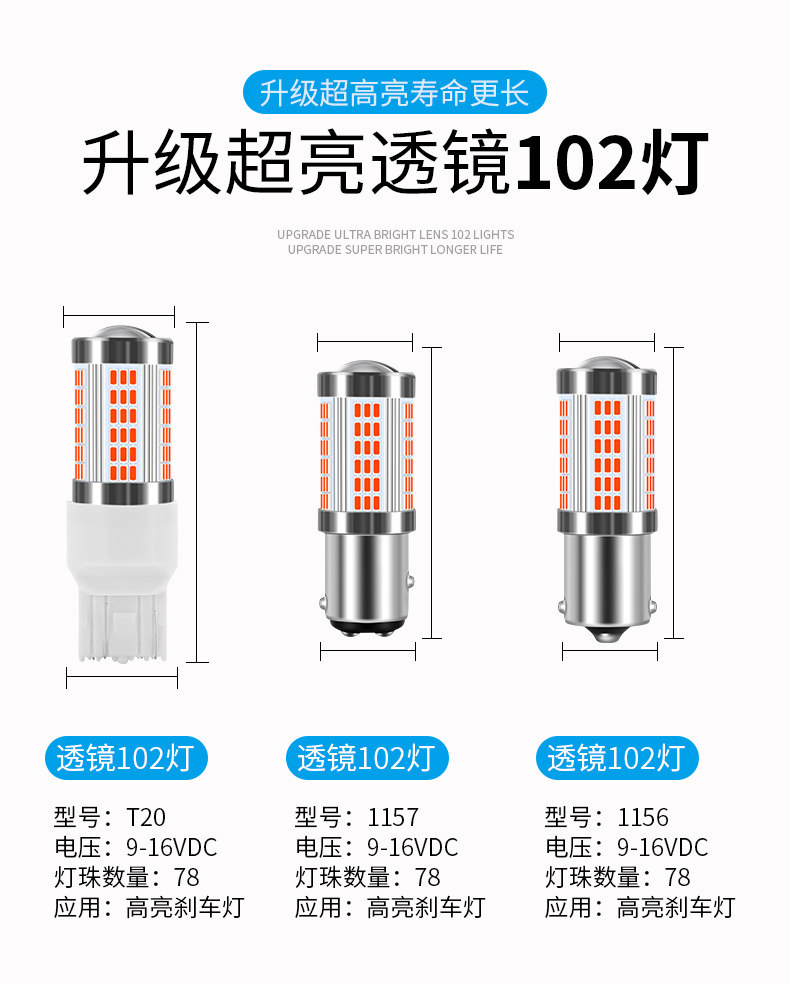 升级超高亮寿命更长

升级超亮透镜102灯

UPGRADE ULTRA BRIGHT LENS 102 LIGHTS
UPGRADE SUPER BRIGHT LONGER LIFE

透镜102灯

型号：T20
电压：9-16VDC
灯珠数量：78
应用：高亮刹车灯

透镜102灯

型号：1157
电压：9-16VDC
灯珠数量：78
应用：高亮刹车灯

透镜102灯

型号：1156
电压：9-16VDC
灯珠数量：78
应用：高亮刹车灯