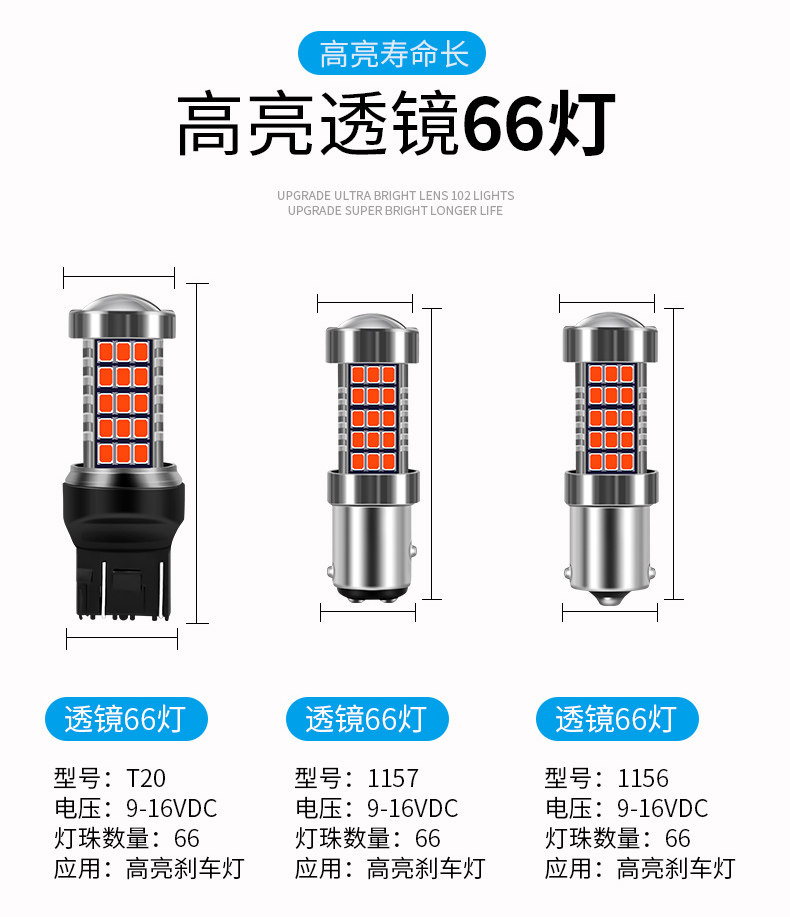 高亮寿命长

高亮透镜66灯

UPGRADE ULTRA BRIGHT LENS 102 LIGHTS
UPGRADE SUPER BRIGHT LONGER LIFE

透镜66灯

型号：T20
电压：9-16VDC
灯珠数量：66
应用：高亮刹车灯

透镜66灯

型号：1157
电压：9-16VDC
灯珠数量：66
应用：高亮刹车灯

透镜66灯

型号：1156
电压：9-16VDC
灯珠数量：66
应用：高亮刹车灯