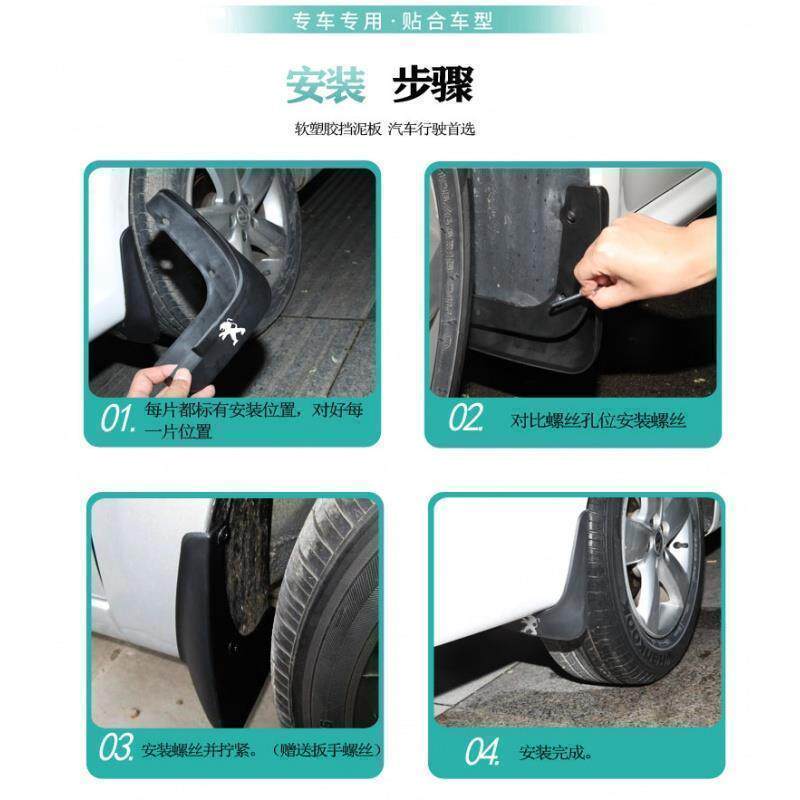 专车专用·贴合车型

安装 步骤

软塑胶挡泥板 汽车行驶首选

01. 每片都标有安装位置，对好每一片位置

02. 对比螺丝孔位安装螺丝

03. 安装螺丝并拧紧。（赠送扳手螺丝）

04. 安装完成。