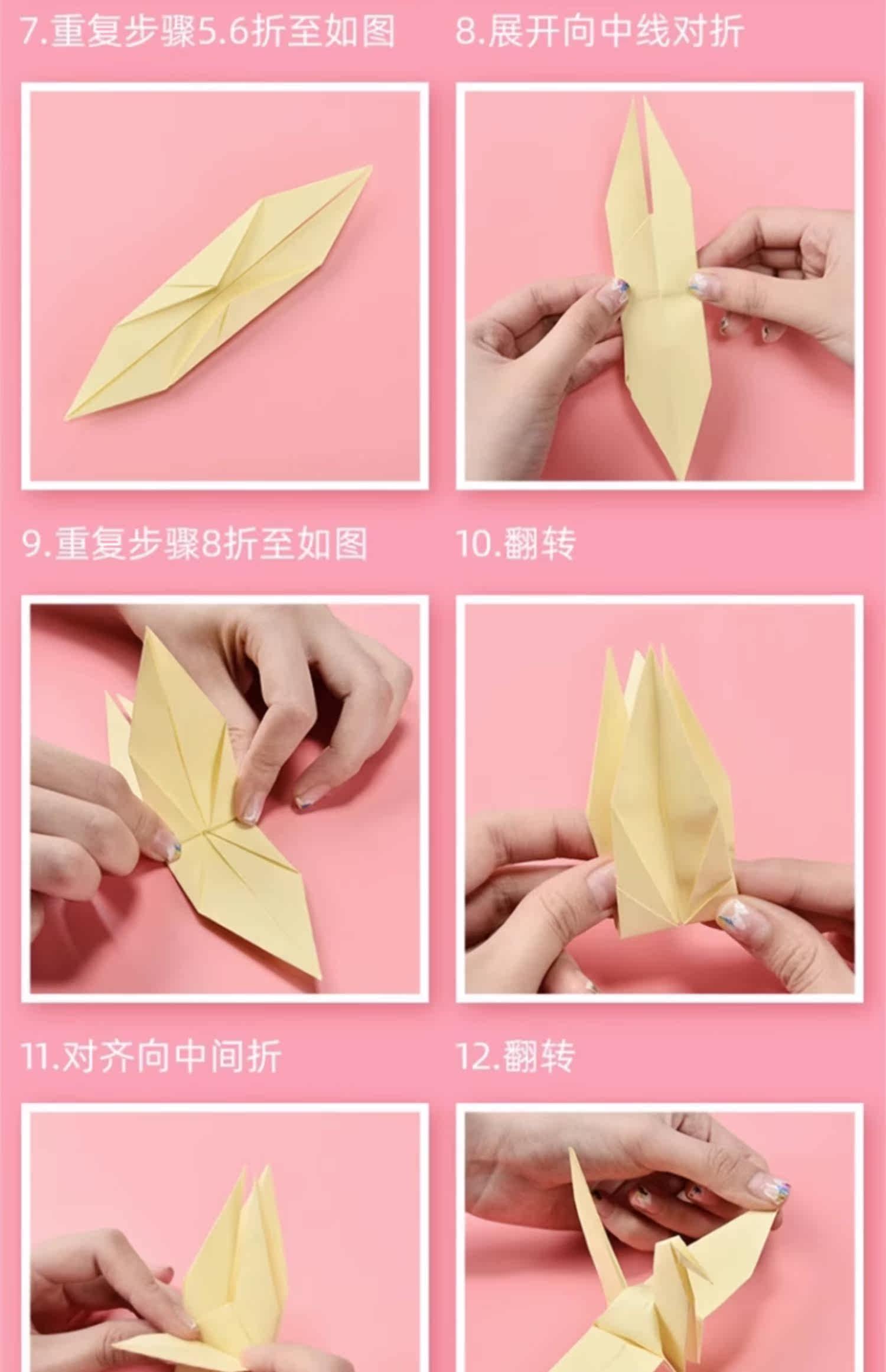 7.重复步骤5.6折至如图

8.展开向中线对折

9.重复步骤8折至如图

10.翻转

11.对齐向中间折

12.翻转