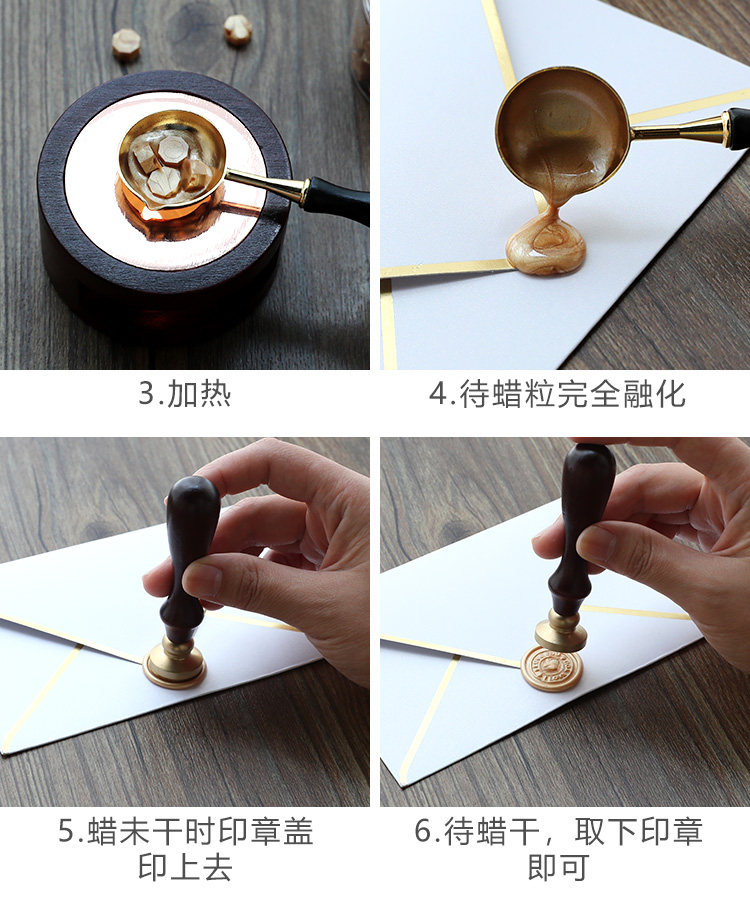 3.加热

4.待蜡粒完全融化

5.蜡未干时印章盖印上去

6.待蜡干，取下印章即可