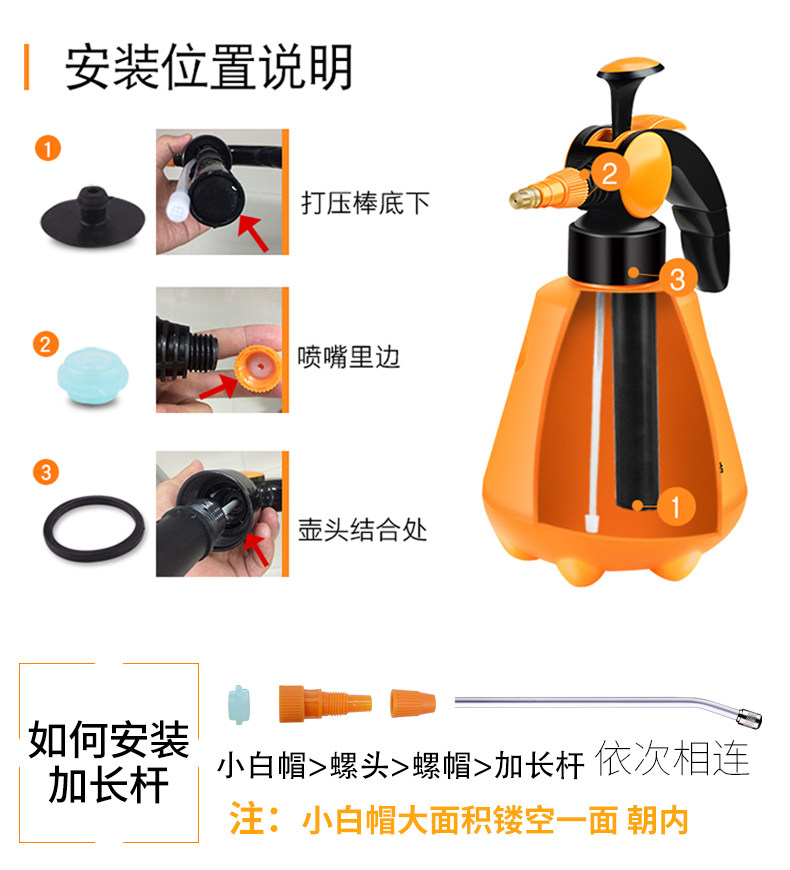 安装位置说明

1
打压棒底下

2
喷嘴里边

3
壶头结合处

2

3

1

如何安装加长杆

小白帽>螺头>螺帽>加长杆 依次相连

注：小白帽大面积镂空一面 朝内