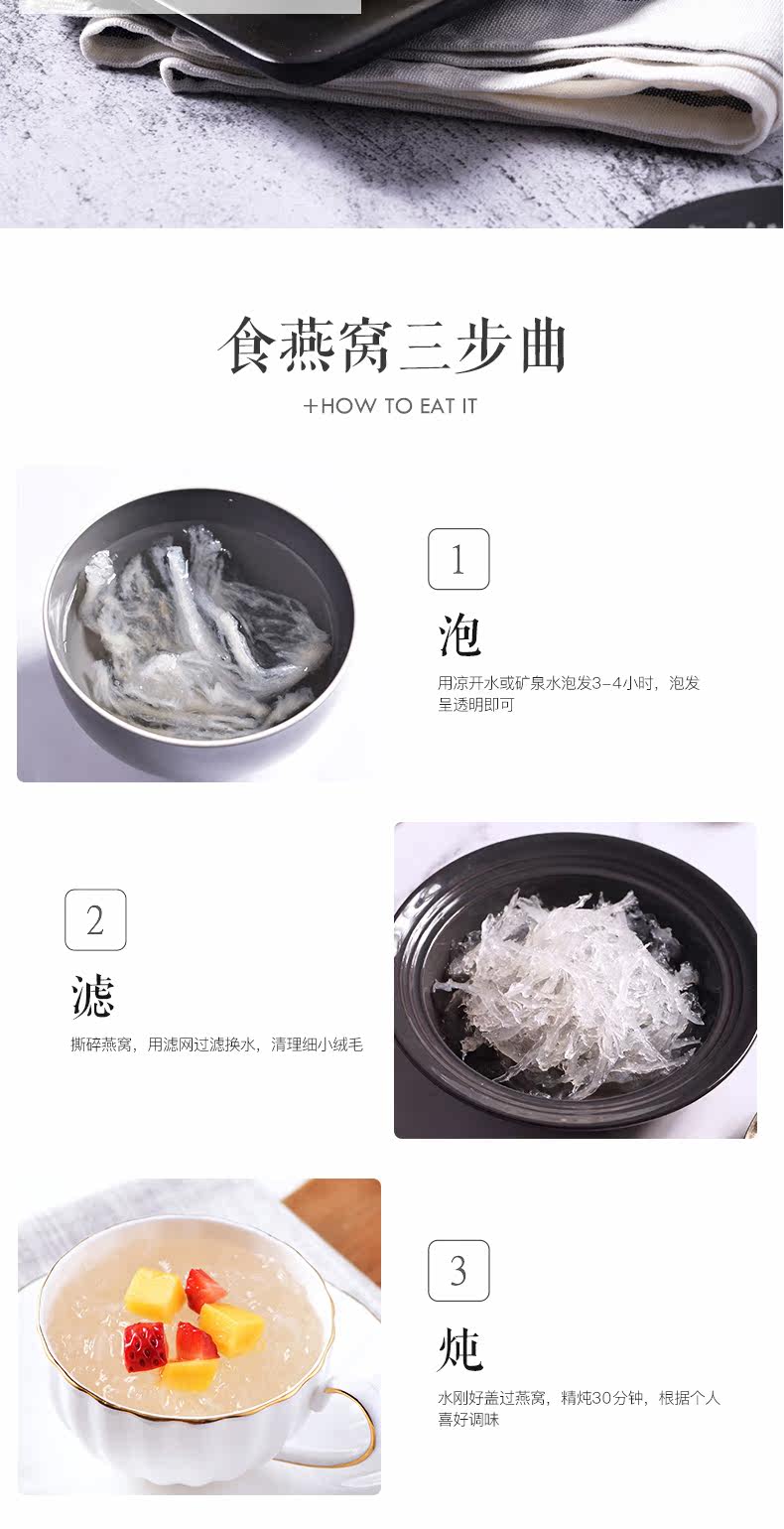 食燕窝三步曲

+HOW TO EAT IT

1

泡

用凉开水或矿泉水泡发3-4小时，泡发呈透明即可

2

滤

撕碎燕窝，用滤网过滤换水，清理细小绒毛

3

炖

水刚好盖过燕窝，精炖30分钟，根据个人喜好调味