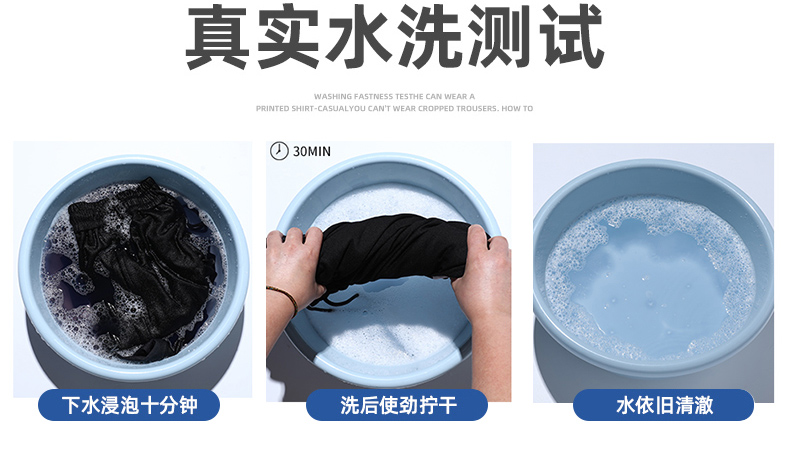 真实水洗测试

WASHING FASTNESS TESTHE CAN WEAR A
PRINTED SHIRT-CASUALYOU CAN'T WEAR CROPPED TROUSERS. HOW TO

30MIN

下水浸泡十分钟

洗后使劲拧干

水依旧清澈