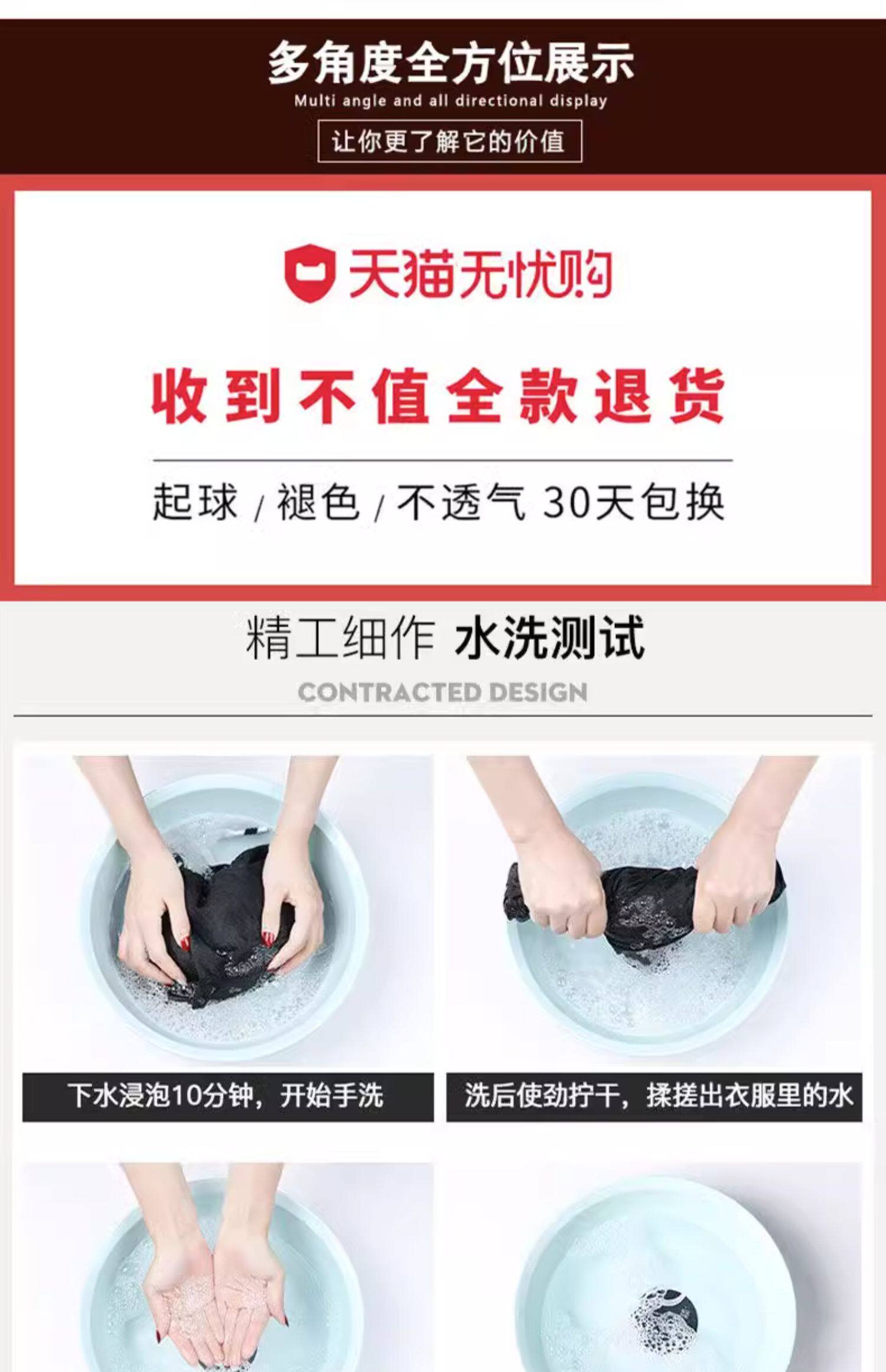 多角度全方位展示

Multi angle and all directional display

让你更了解它的价值

天猫无忧购

收到不值全款退货

起球 / 褪色 / 不透气 30天包换

精工细作 水洗测试

CONTRACTED DESIGN

下水浸泡10分钟，开始手洗

洗后使劲拧干，揉搓出衣服里的水