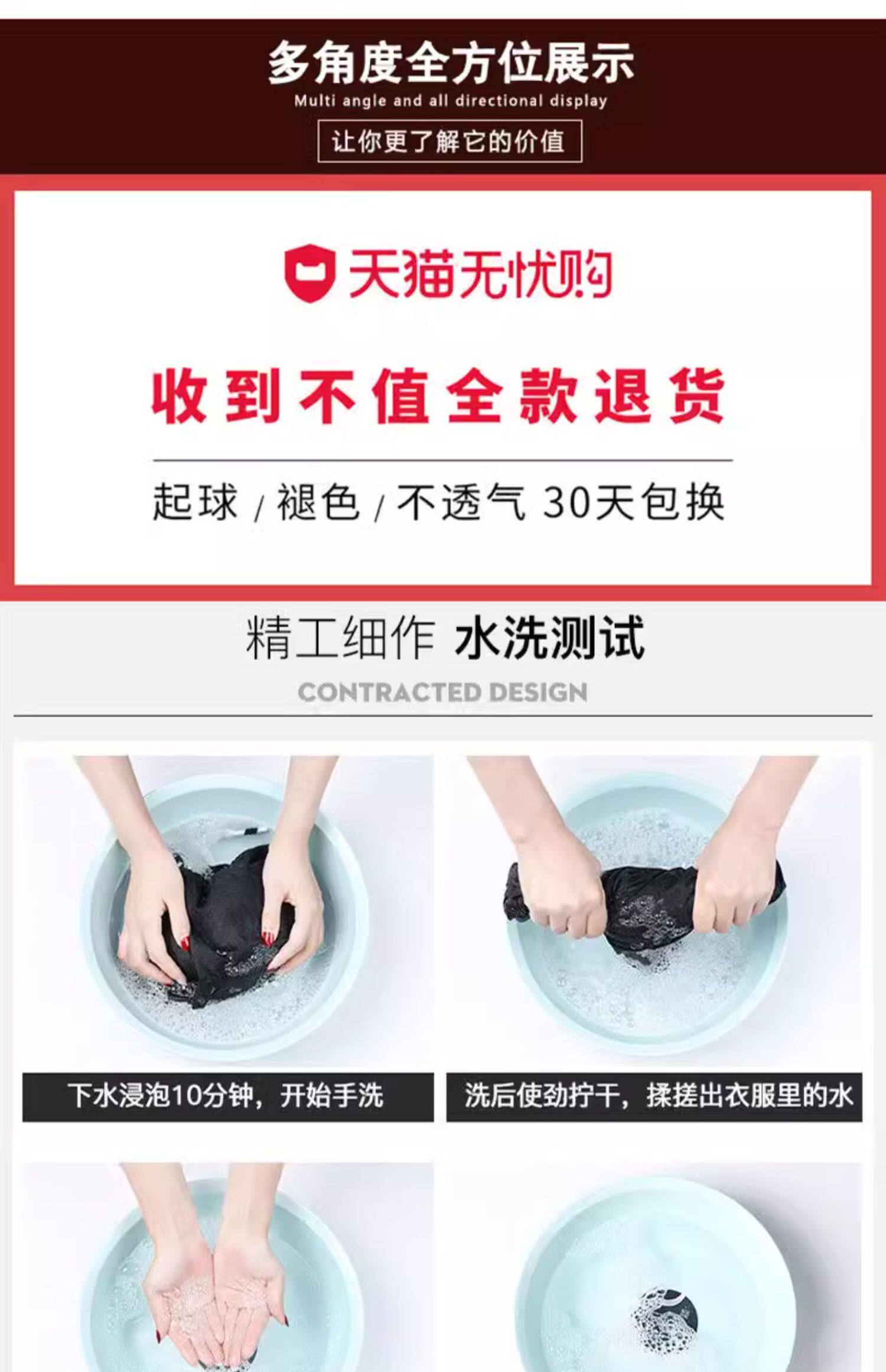 多角度全方位展示

Multi angle and all directional display

让你更了解它的价值

天猫无忧购

收到不值全款退货

起球 / 褪色 / 不透气 30天包换

精工细作 水洗测试

CONTRACTED DESIGN

下水浸泡10分钟，开始手洗

洗后使劲拧干，揉搓出衣服里的水