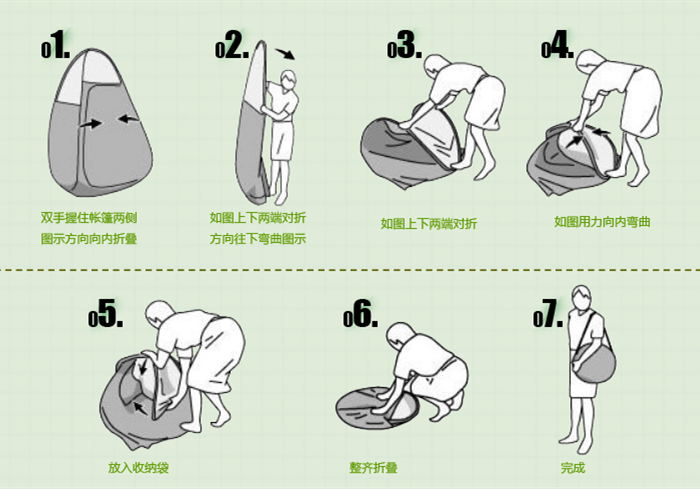 01.
双手握住帐篷两侧
图示方向向内折叠

02.
如图上下两端对折
方向往下弯曲图示

03.
如图上下两端对折

04.
如图用力向内弯曲

05.
放入收纳袋

06.
整齐折叠

07.
完成