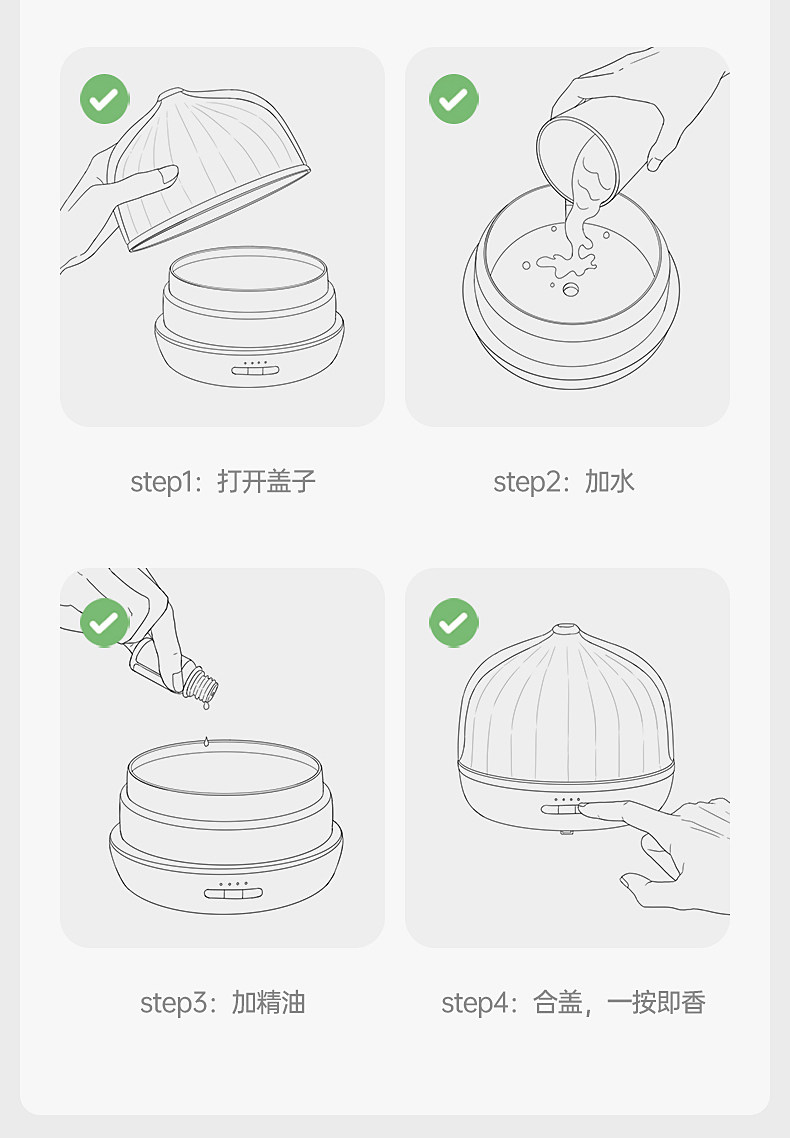 step1：打开盖子

step2：加水

step3：加精油

step4：合盖，一按即香