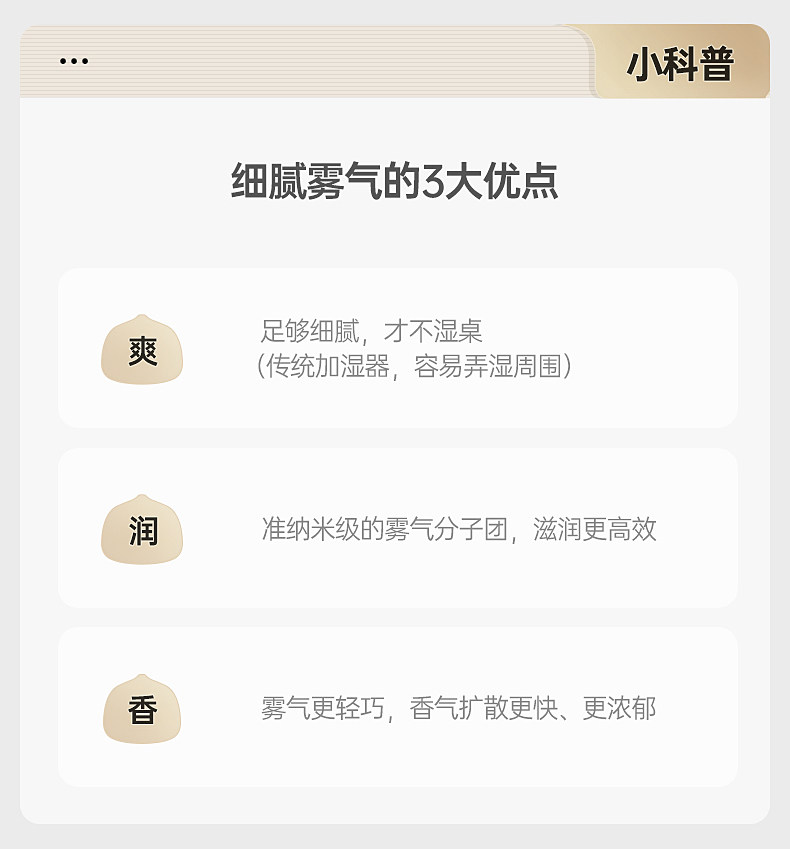 ...

小科普

细腻雾气的3大优点

爽

足够细腻，才不湿桌
（传统加湿器，容易弄湿周围）

润

准纳米级的雾气分子团，滋润更高效

香

雾气更轻巧，香气扩散更快、更浓郁