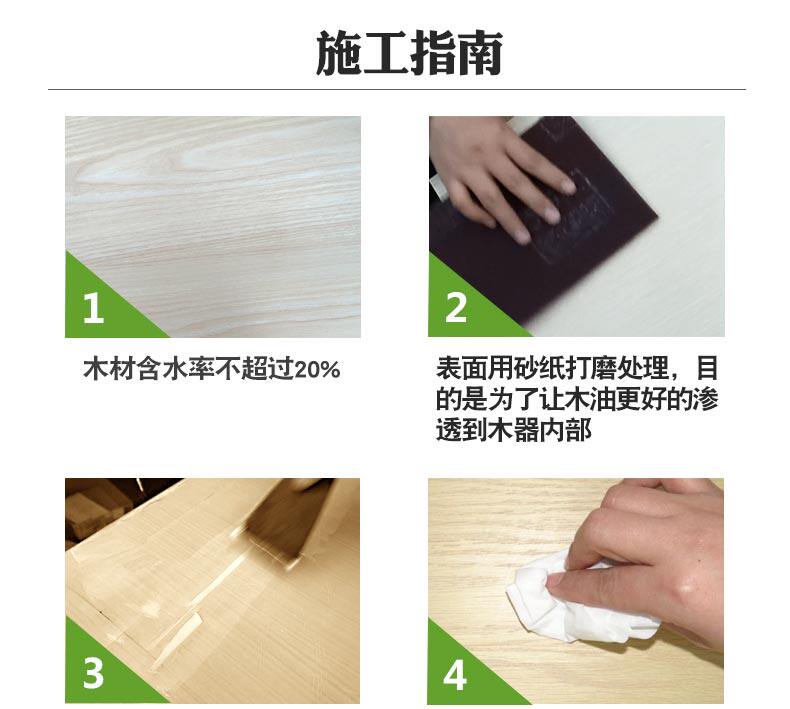 施工指南

1

木材含水率不超过20%

2

表面用砂纸打磨处理，目的是为了让木油更好的渗透到木器内部

3

4