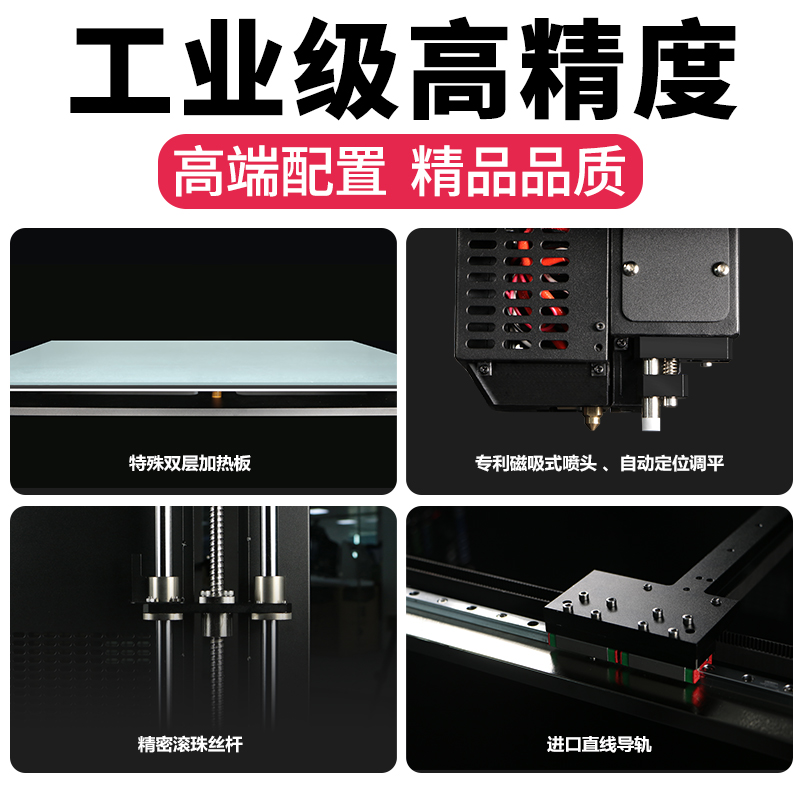 工业级高精度

高端配置 精品品质

特殊双层加热板

专利磁吸式喷头、自动定位调平

精密滚珠丝杆

进口直线导轨