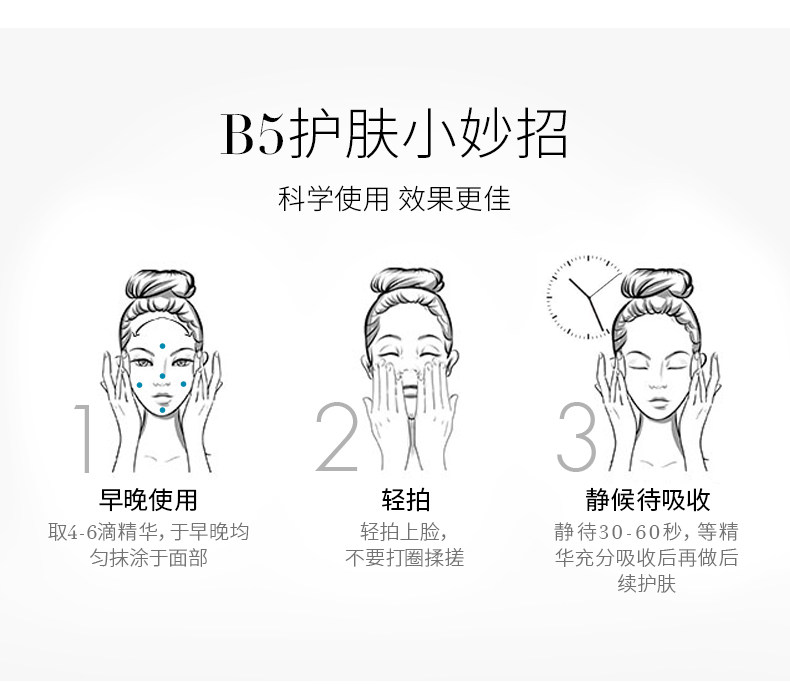 B5护肤小妙招

科学使用 效果更佳

1

早晚使用

取4-6滴精华，于早晚均匀抹涂于面部

2

轻拍

轻拍上脸，不要打圈揉搓

3

静候待吸收

静待30-60秒，等精华充分吸收后再做后续护肤