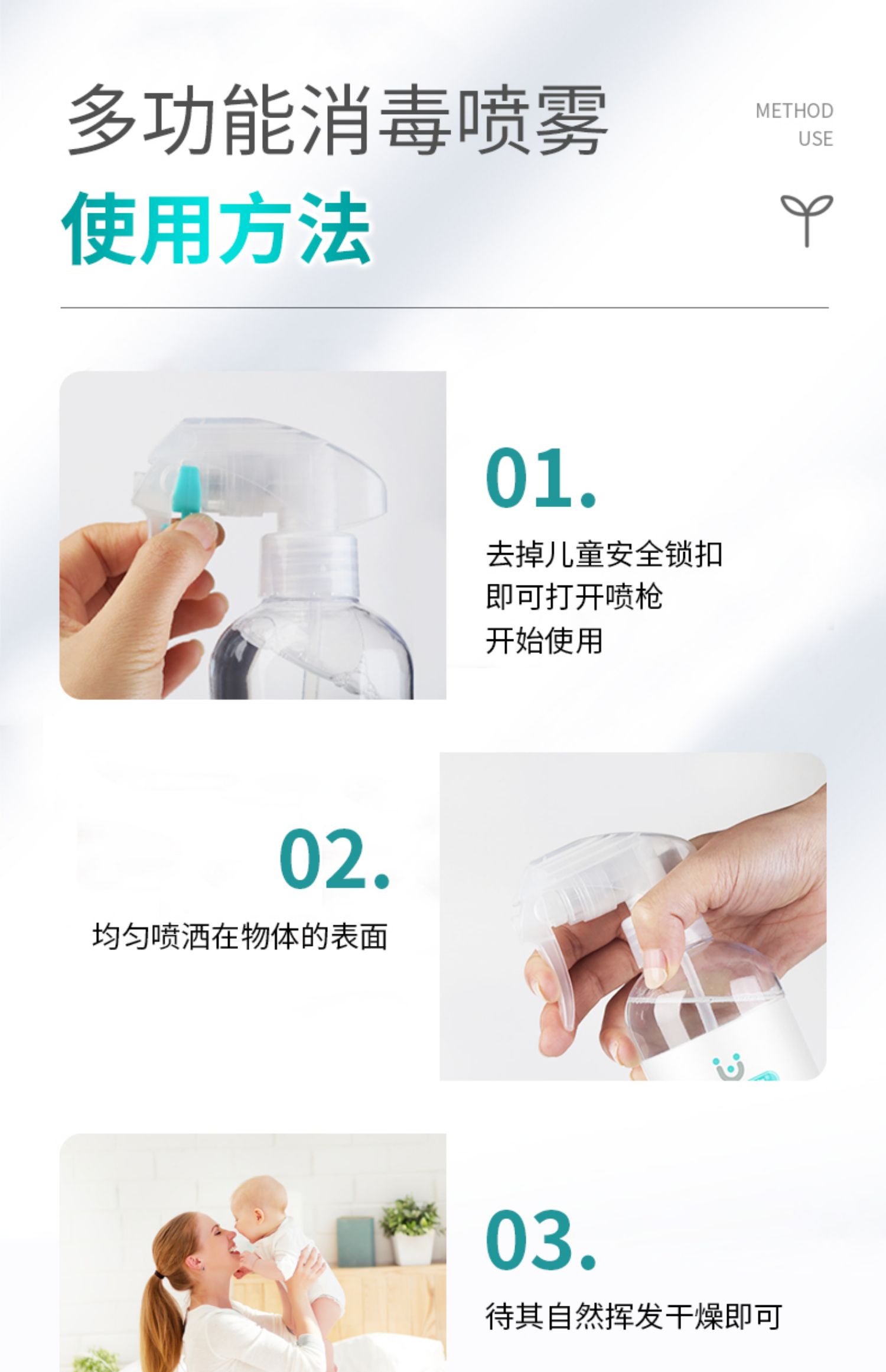 多功能消毒喷雾

METHOD
USE

使用方法

01.

去掉儿童安全锁扣
即可打开喷枪
开始使用

02.

均匀喷洒在物体的表面

03.

待其自然挥发干燥即可