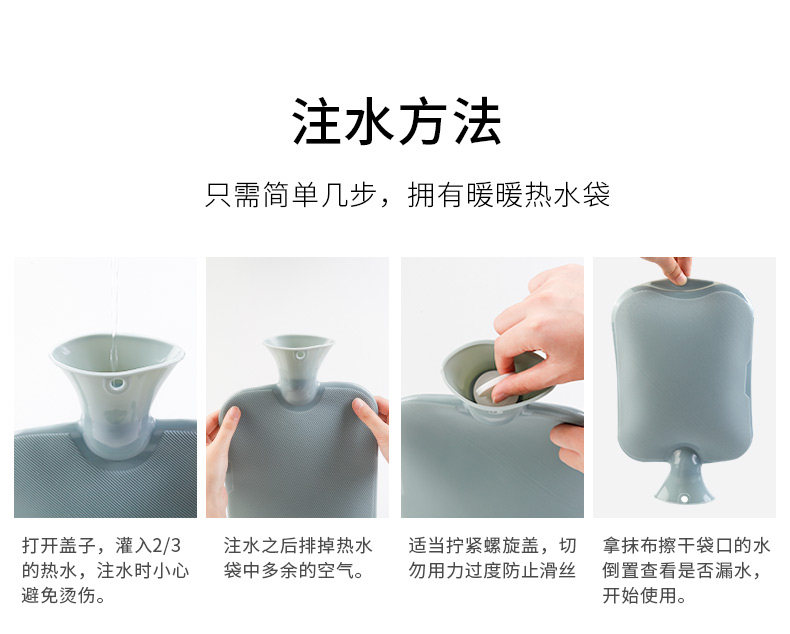 注水方法

只需简单几步，拥有暖暖热水袋

打开盖子，灌入2/3的热水，注水时小心避免烫伤。

注水之后排掉热水袋中多余的空气。

适当拧紧螺旋盖，切勿用力过度防止滑丝

拿抹布擦干袋口的水倒置查看是否漏水，开始使用。