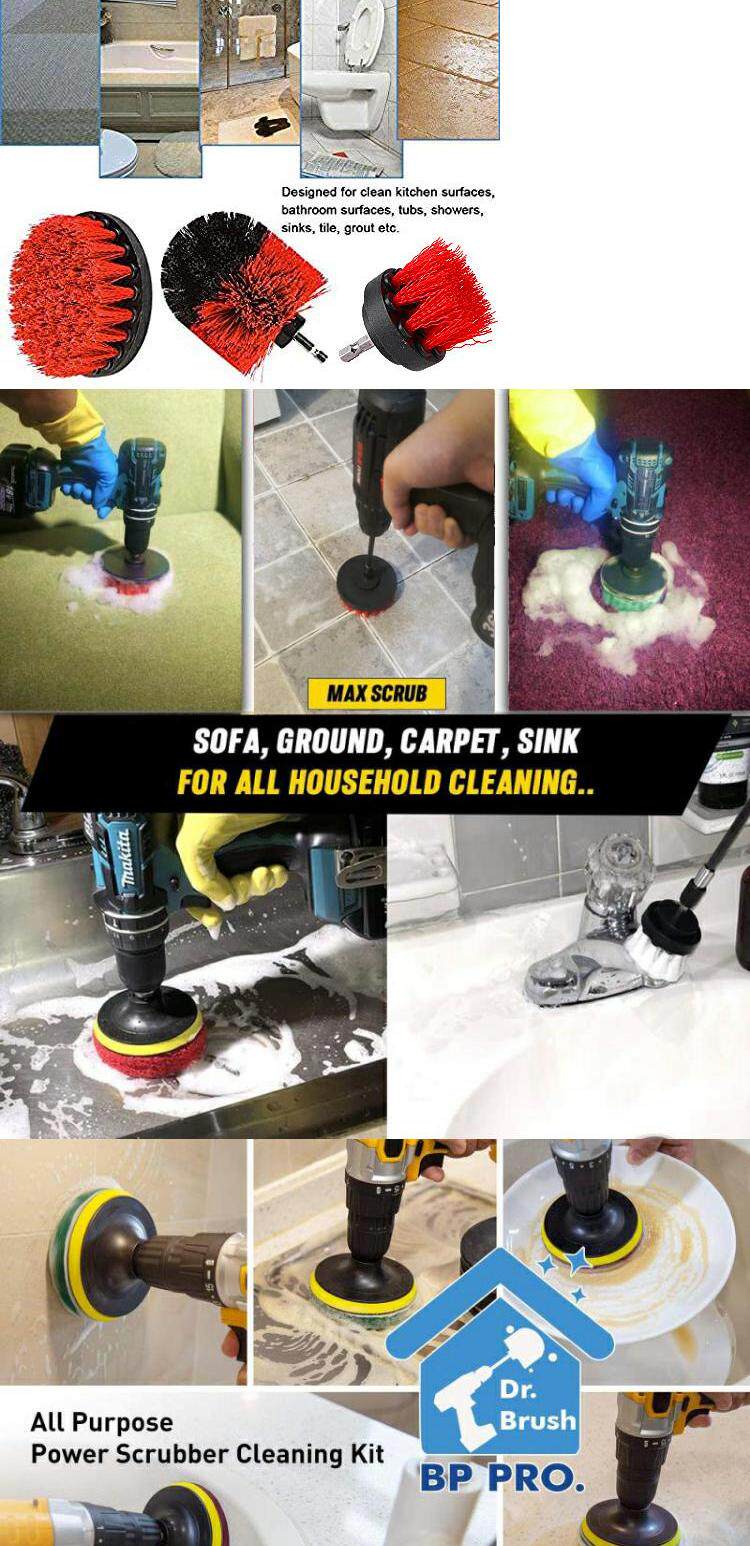 Designed for clean kitchen surfaces, bathroom surfaces, tubs, showers, sinks, tile, grout etc.

MAX SCRUB

SOFA, GROUND, CARPET, SINK
FOR ALL HOUSEHOLD CLEANING..

makita

All Purpose
Power Scrubber Cleaning Kit

Dr. Brush
BP PRO.