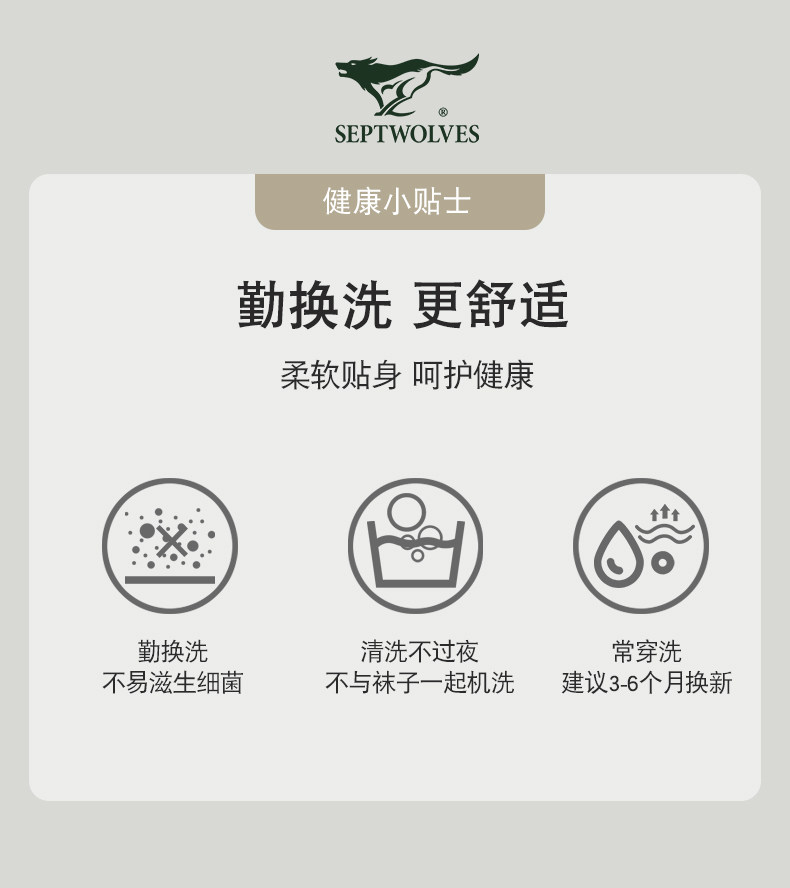 SEPTWOLVES®

健康小贴士

勤换洗 更舒适

柔软贴身 呵护健康

勤换洗
不易滋生细菌

清洗不过夜
不与袜子一起机洗

常穿洗
建议3-6个月换新