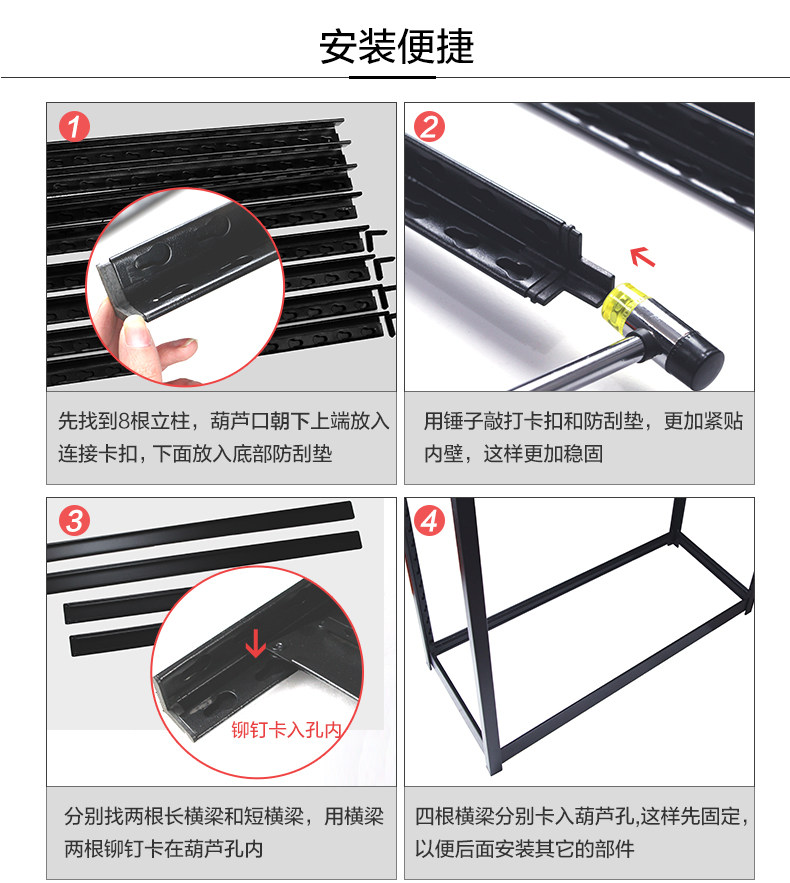 安装便捷

1

先找到8根立柱，葫芦口朝下上端放入连接卡扣，下面放入底部防刮垫

2

用锤子敲打卡扣和防刮垫，更加紧贴内壁，这样更加稳固

3

铆钉卡入孔内

分别找两根长横梁和短横梁，用横梁两根铆钉卡在葫芦孔内

4

四根横梁分别卡入葫芦孔,这样先固定,以便后面安装其它的部件