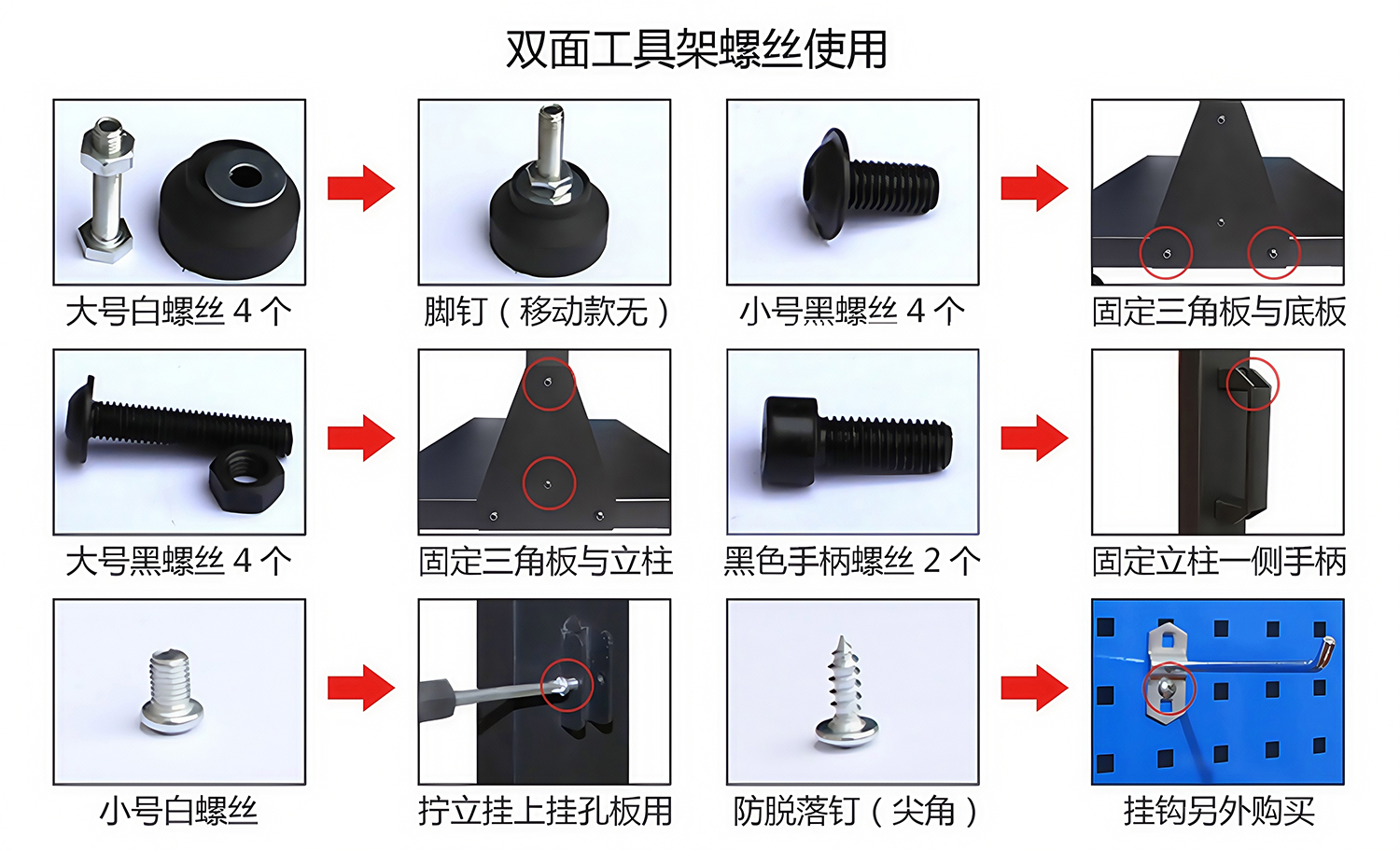 双面工具架螺丝使用

大号白螺丝 4 个

脚钉（移动款无）

小号黑螺丝 4 个

固定三角板与底板

大号黑螺丝 4 个

固定三角板与立柱

黑色手柄螺丝 2 个

固定立柱一侧手柄

小号白螺丝

拧立挂上挂孔板用

防脱落钉（尖角）

挂钩另外购买