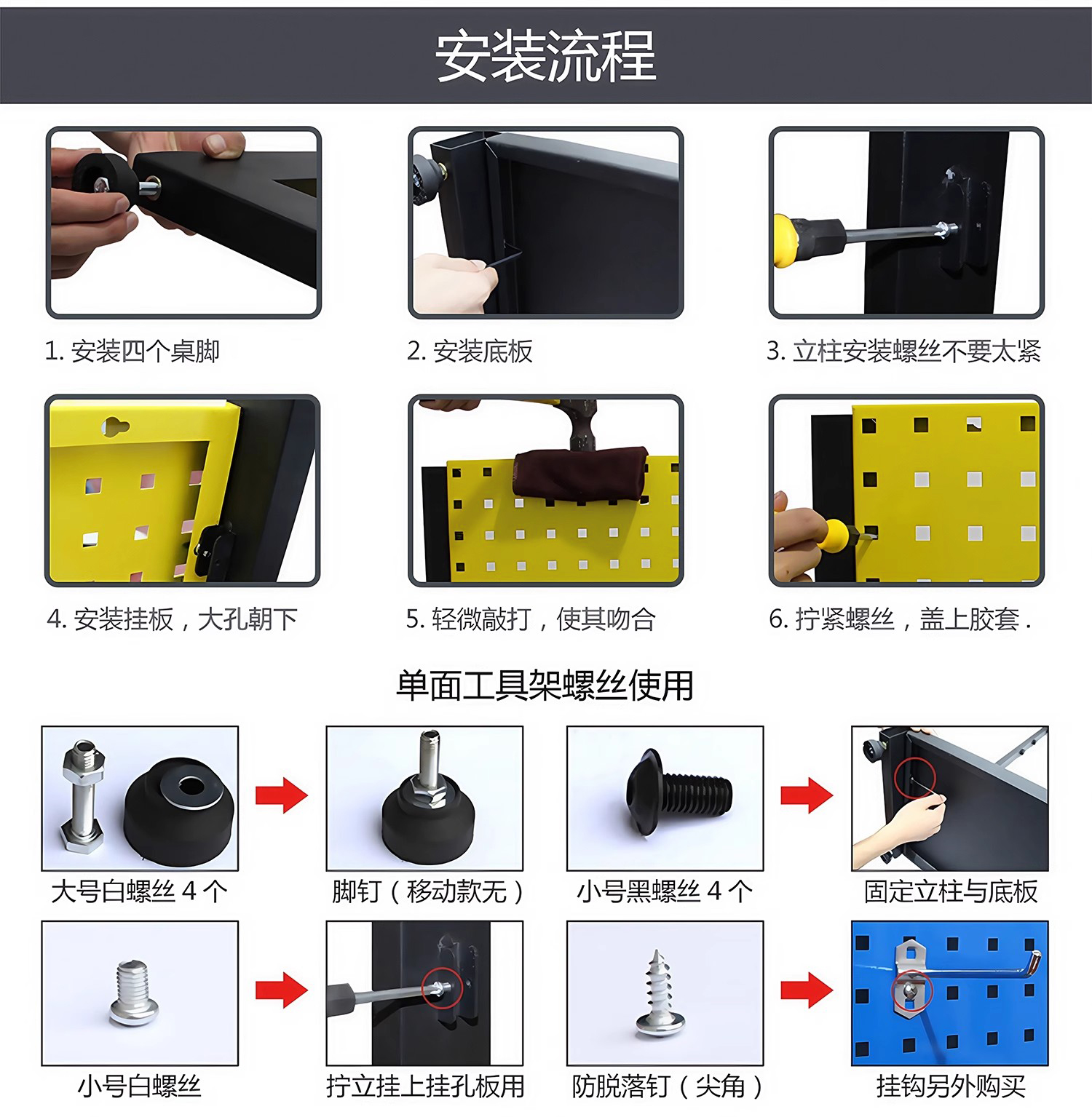 安装流程

1. 安装四个桌脚

2. 安装底板

3. 立柱安装螺丝不要太紧

4. 安装挂板，大孔朝下

5. 轻微敲打，使其吻合

6. 拧紧螺丝，盖上胶套 .

单面工具架螺丝使用

大号白螺丝 4 个

脚钉（移动款无）

小号黑螺丝 4 个

固定立柱与底板

小号白螺丝

拧立挂上挂孔板用

防脱落钉（尖角）

挂钩另外购买