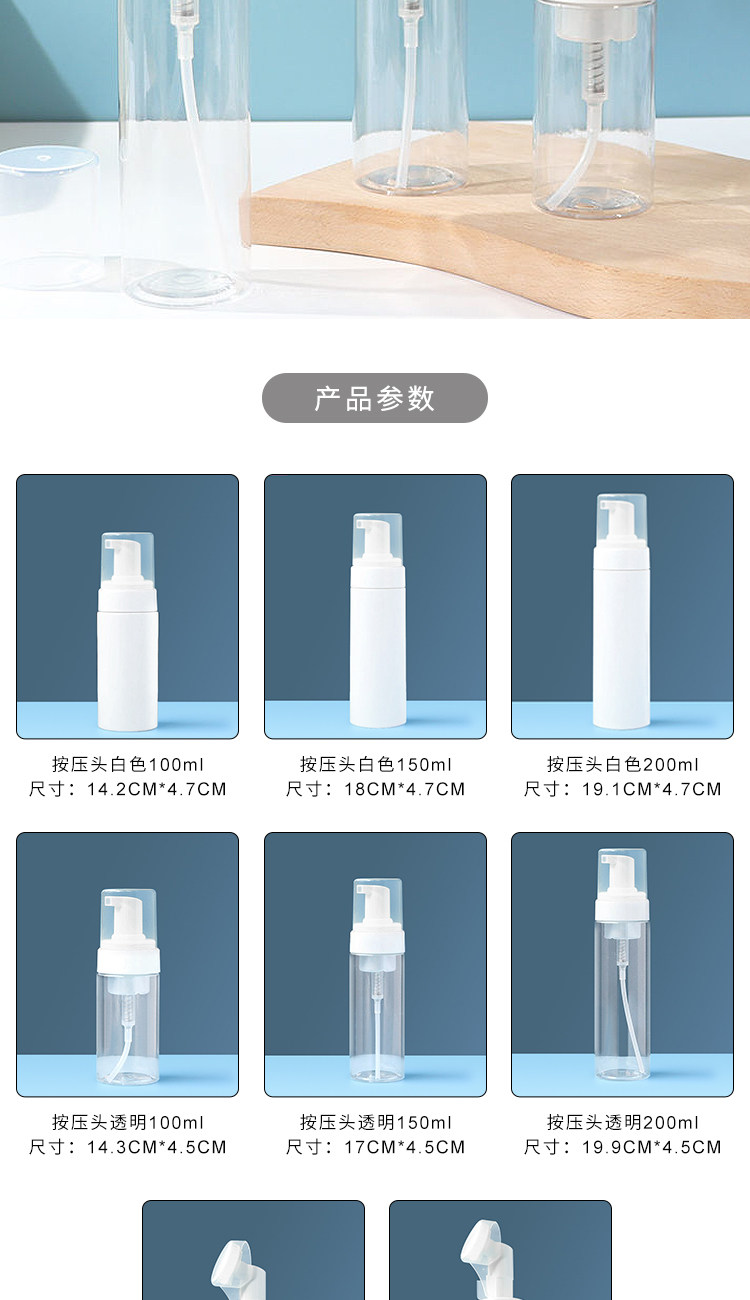 产品参数

按压头白色100ml
尺寸：14.2CM*4.7CM

按压头白色150ml
尺寸：18CM*4.7CM

按压头白色200ml
尺寸：19.1CM*4.7CM

按压头透明100ml
尺寸：14.3CM*4.5CM

按压头透明150ml
尺寸：17CM*4.5CM

按压头透明200ml
尺寸：19.9CM*4.5CM