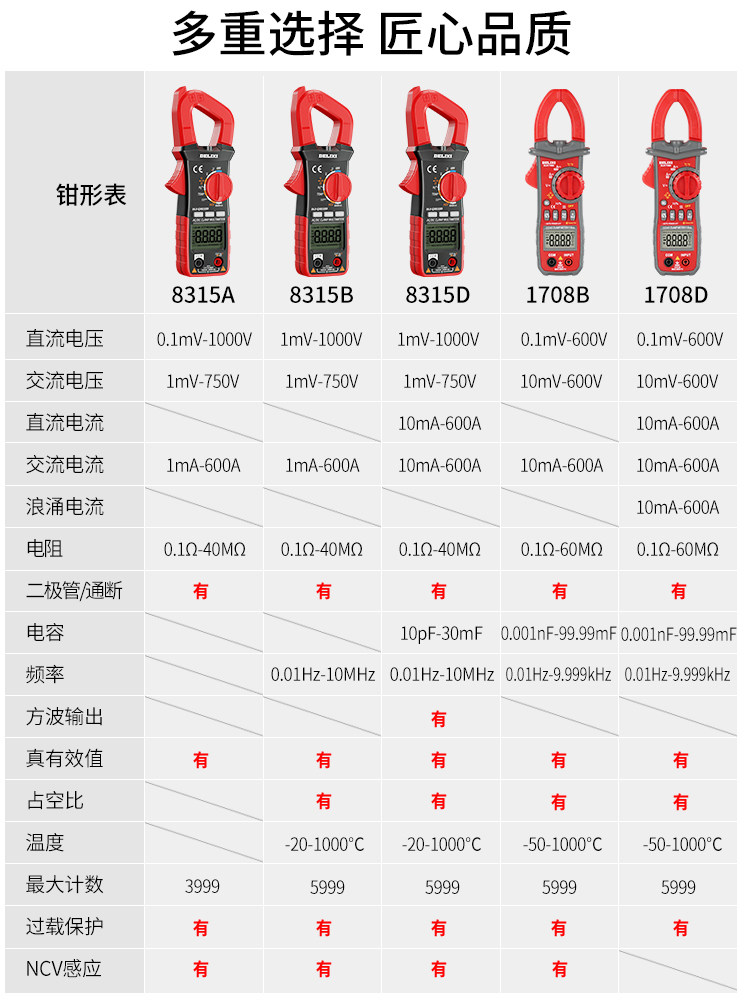 多重选择 匠心品质

| 钳形表 | 8315A | 8315B | 8315D | 1708B | 1708D |
|---|---|---|---|---|---|
| 直流电压 | 0.1mV-1000V | 1mV-1000V | 1mV-1000V | 0.1mV-600V | 0.1mV-600V |
| 交流电压 | 1mV-750V | 1mV-750V | 1mV-750V | 10mV-600V | 10mV-600V |
| 直流电流 | | | 10mA-600A | | 10mA-600A |
| 交流电流 | 1mA-600A | 1mA-600A | 10mA-600A | 10mA-600A | 10mA-600A |
| 浪涌电流 | | | | | 10mA-600A |
| 电阻 | 0.1Ω-40MΩ | 0.1Ω-40MΩ | 0.1Ω-40MΩ | 0.1Ω-60MΩ | 0.1Ω-60MΩ |
| 二极管/通断 | 有 | 有 | 有 | 有 | 有 |
| 电容 | | | 10pF-30mF | 0.001nF-99.99mF | 0.001nF-99.99mF |
| 频率 | | 0.01Hz-10MHz | 0.01Hz-10MHz | 0.01Hz-9.999kHz | 0.01Hz-9.999kHz |
| 方波输出 | | | 有 | | |
| 真有效值 | 有 | 有 | 有 | 有 | 有 |
| 占空比 | | 有 | 有 | 有 | 有 |
| 温度 | | -20-1000°C | -20-1000°C | -50-1000°C | -50-1000°C |
| 最大计数 | 3999 | 5999 | 5999 | 5999 | 5999 |
| 过载保护 | 有 | 有 | 有 | 有 | 有 |
| NCV感应 | 有 | 有 | 有 | 有 | |